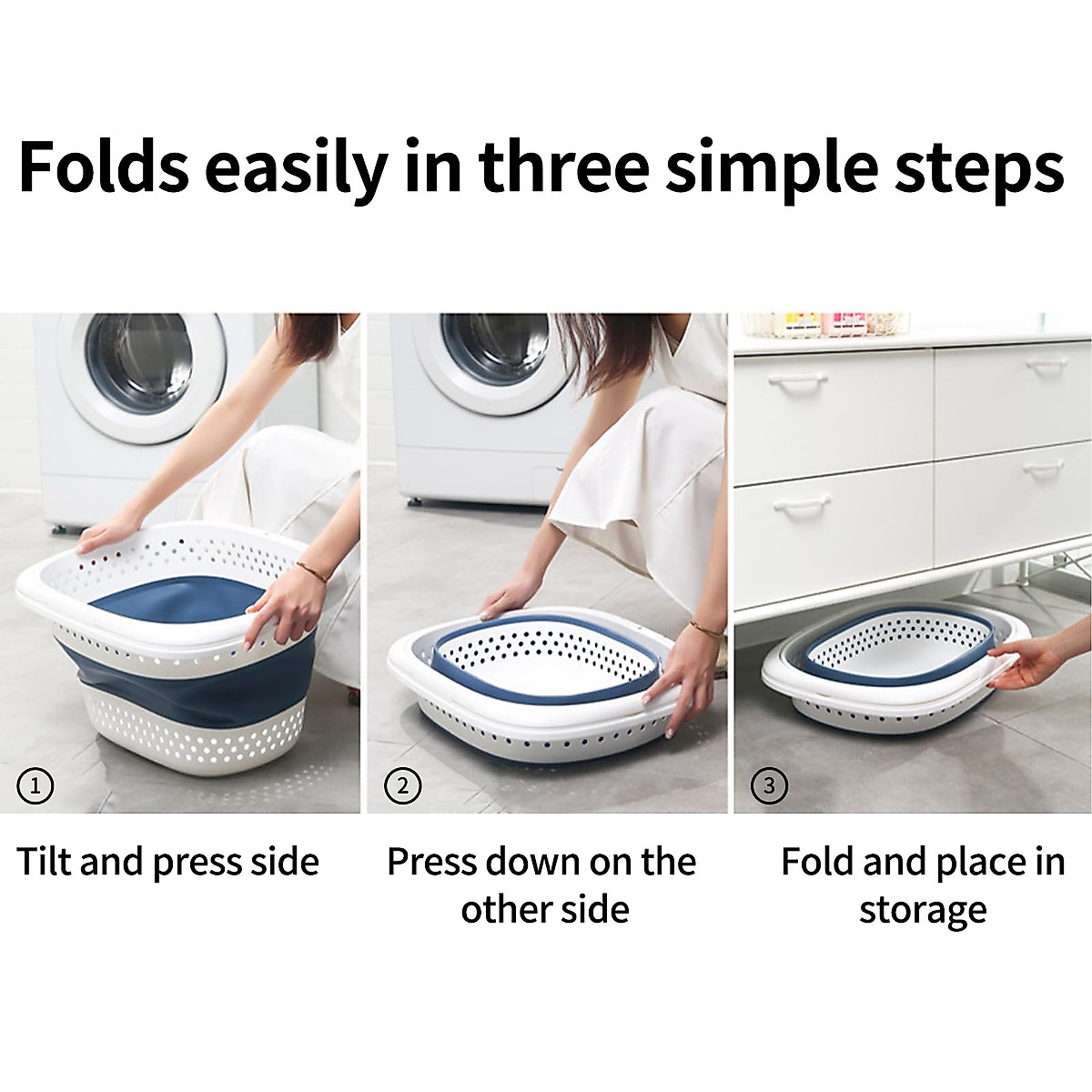 Folds easily in three simple steps

①

Tilt and press side

②

Press down on the other side

③

Fold and place in storage