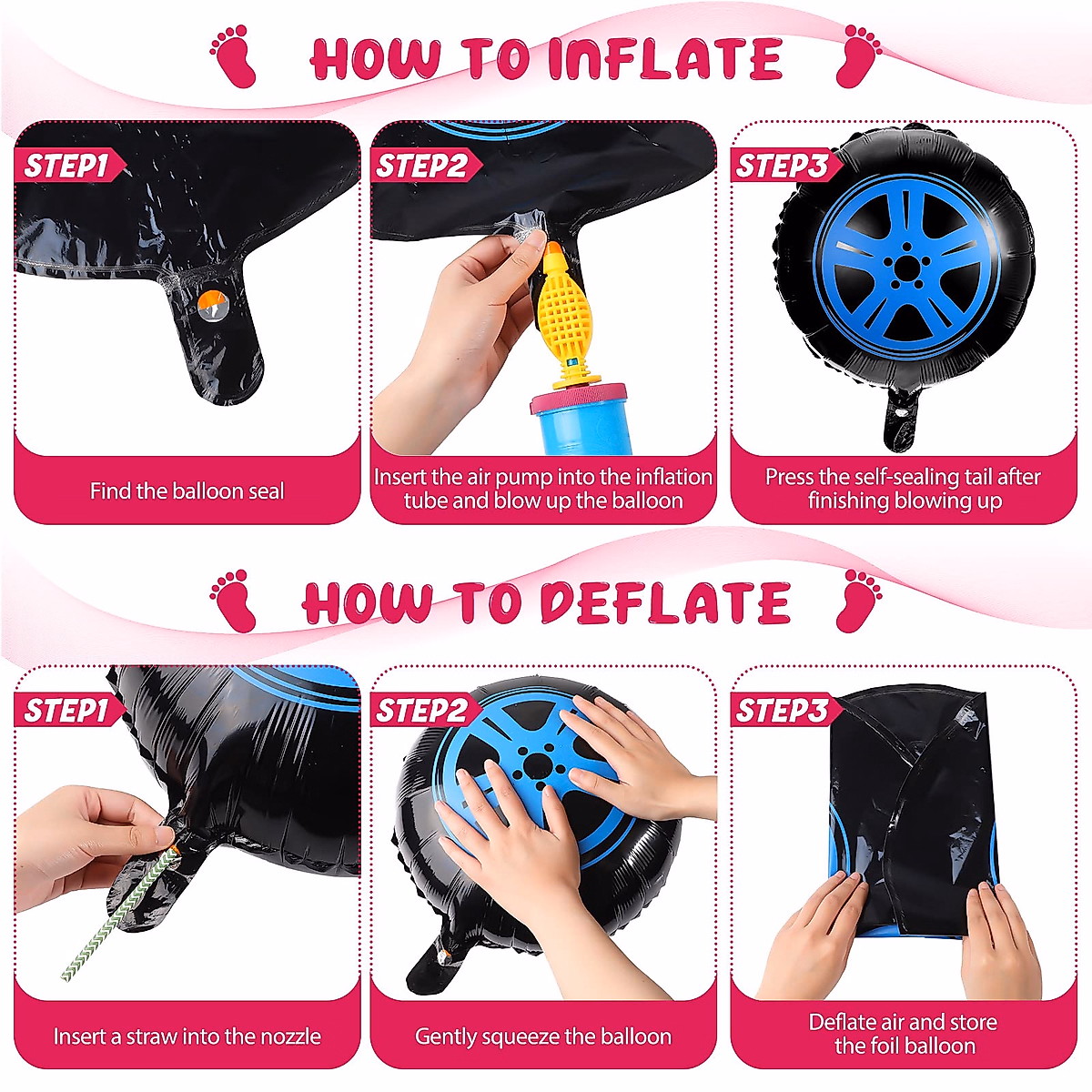 HOW TO INFLATE

STEP1

Find the balloon seal

STEP2

Insert the air pump into the inflation tube and blow up the balloon

STEP3

Press the self-sealing tail after finishing blowing up

HOW TO DEFLATE

STEP1

Insert a straw into the nozzle

STEP2

Gently squeeze the balloon

STEP3

Deflate air and store the foil balloon