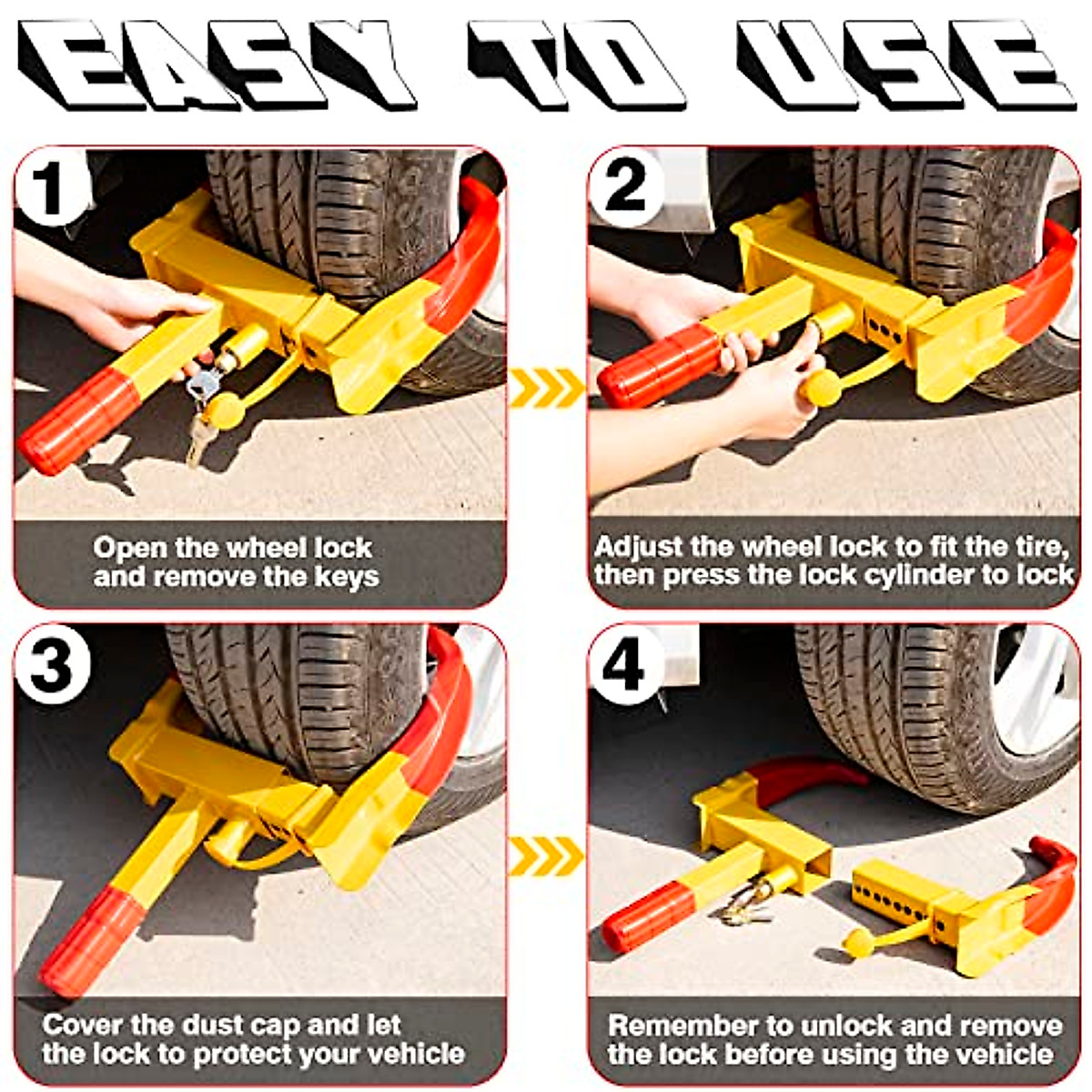 EASY TO USE

1

Open the wheel lock and remove the keys

2

Adjust the wheel lock to fit the tire, then press the lock cylinder to lock

3

Cover the dust cap and let the lock to protect your vehicle

4

Remember to unlock and remove the lock before using the vehicle