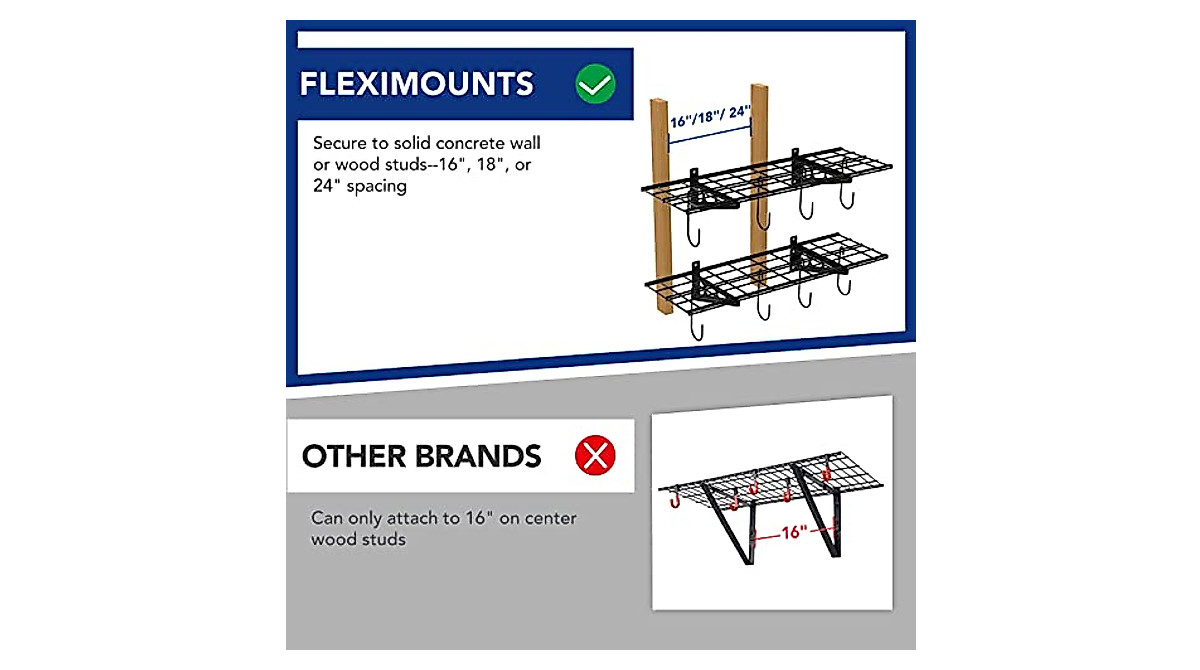 FLEXIMOUNTS

Secure to solid concrete wall or wood studs--16", 18", or 24" spacing

16"/18"/ 24"

OTHER BRANDS

Can only attach to 16" on center wood studs

16"