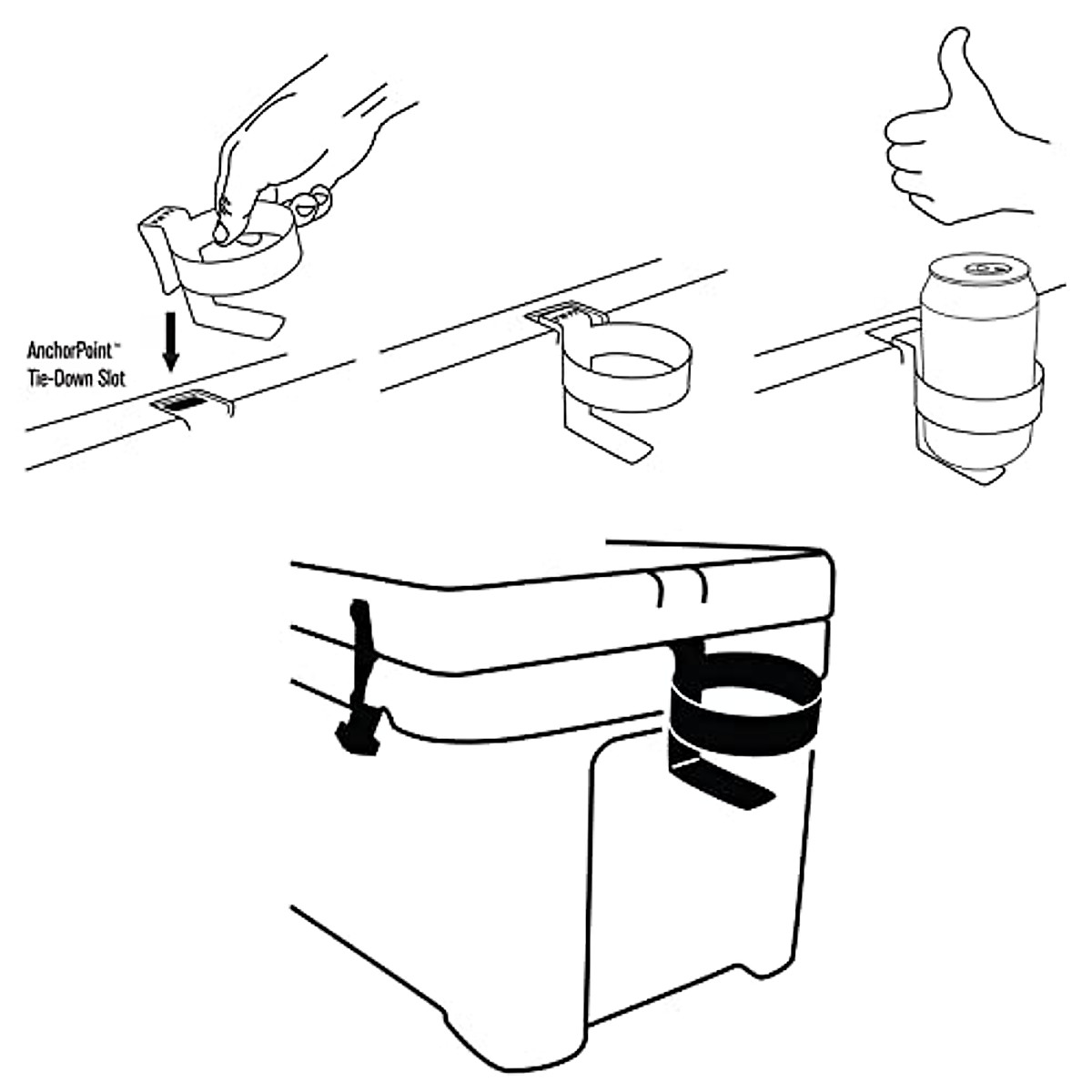 AnchorPoint™
Tie-Down Slot