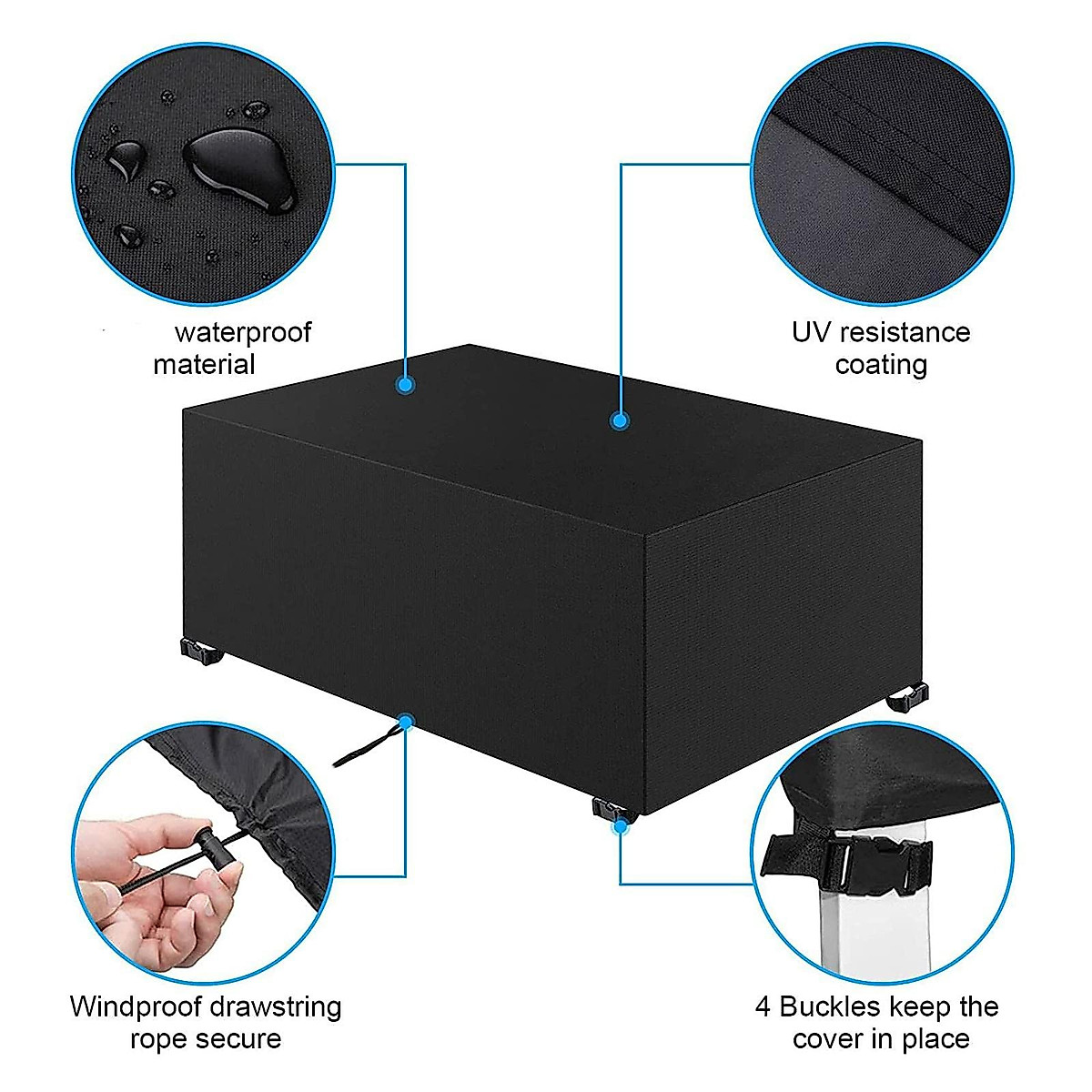 waterproof material

UV resistance coating

Windproof drawstring rope secure

4 Buckles keep the cover in place