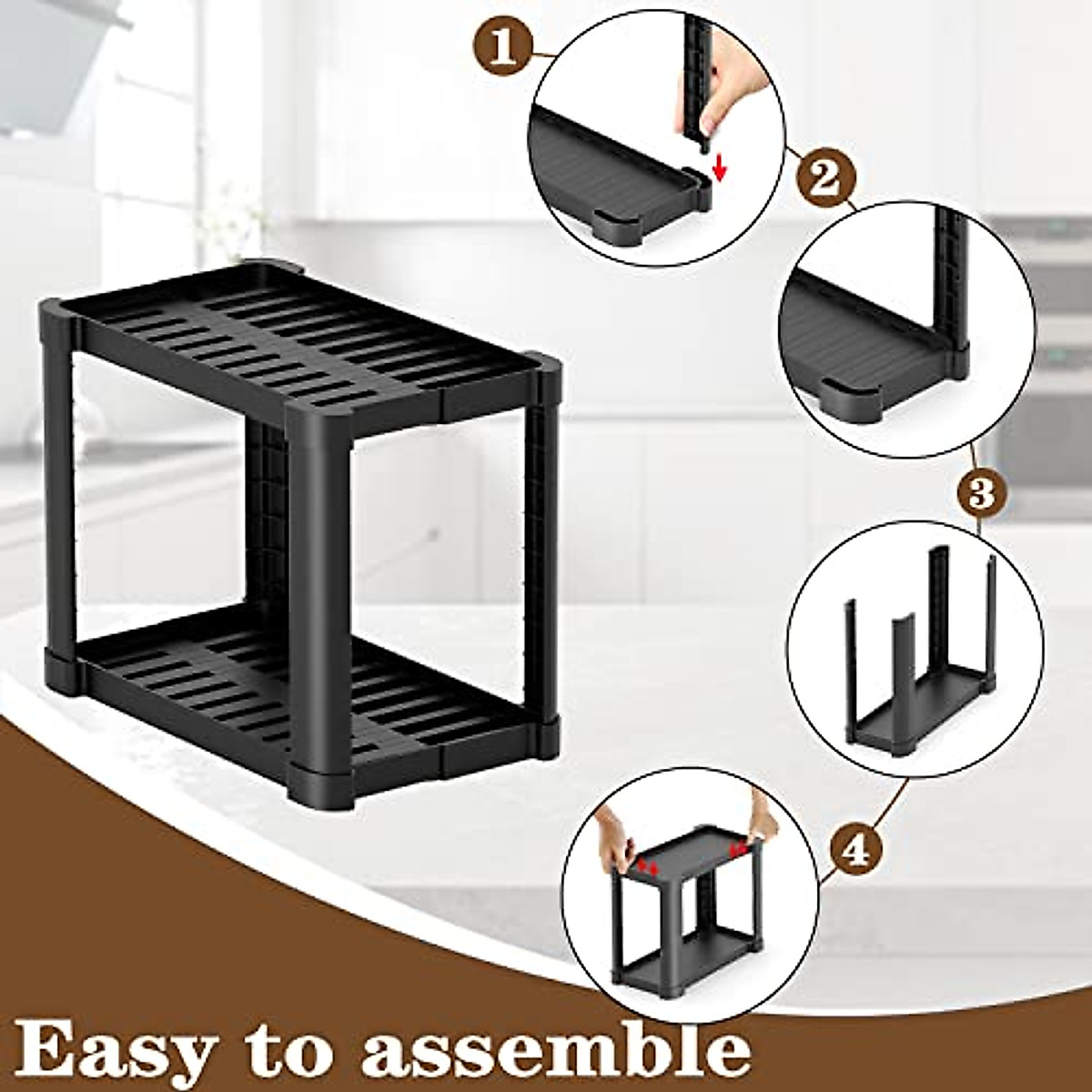 1

2

3

4

Easy to assemble