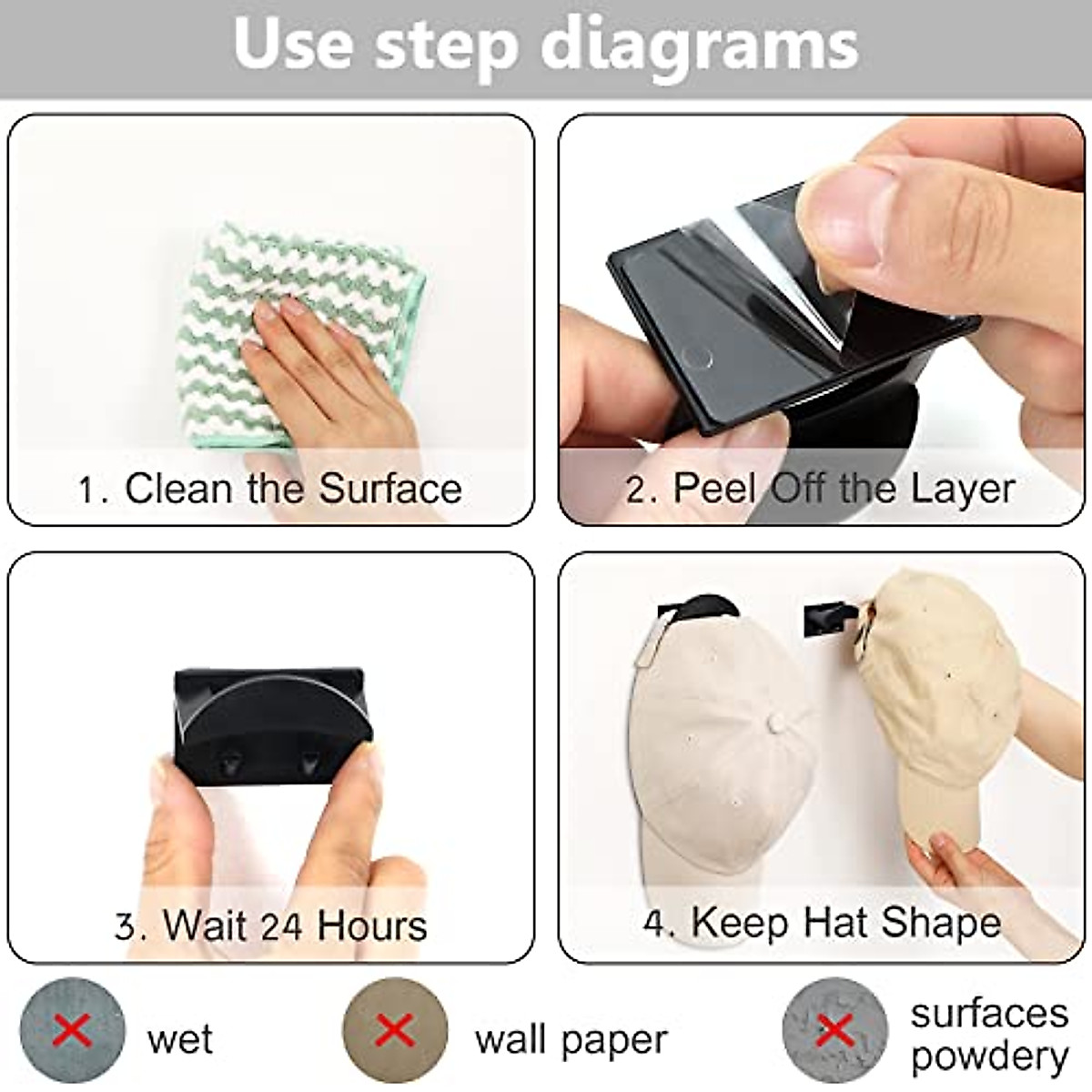 Use step diagrams

1. Clean the Surface

2. Peel Off the Layer

3. Wait 24 Hours

4. Keep Hat Shape

wet

wall paper

surfaces powdery