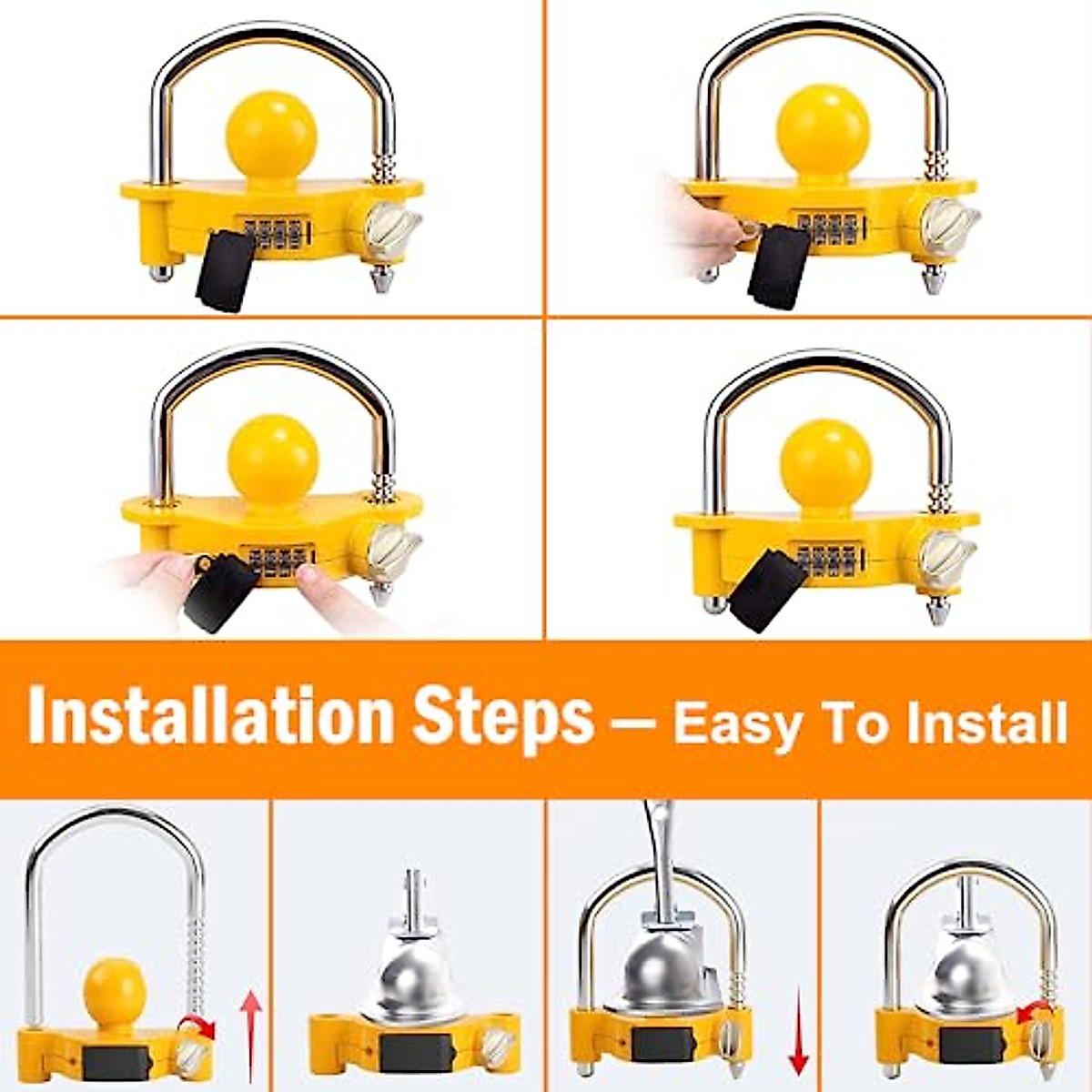 Installation Steps — Easy To Install