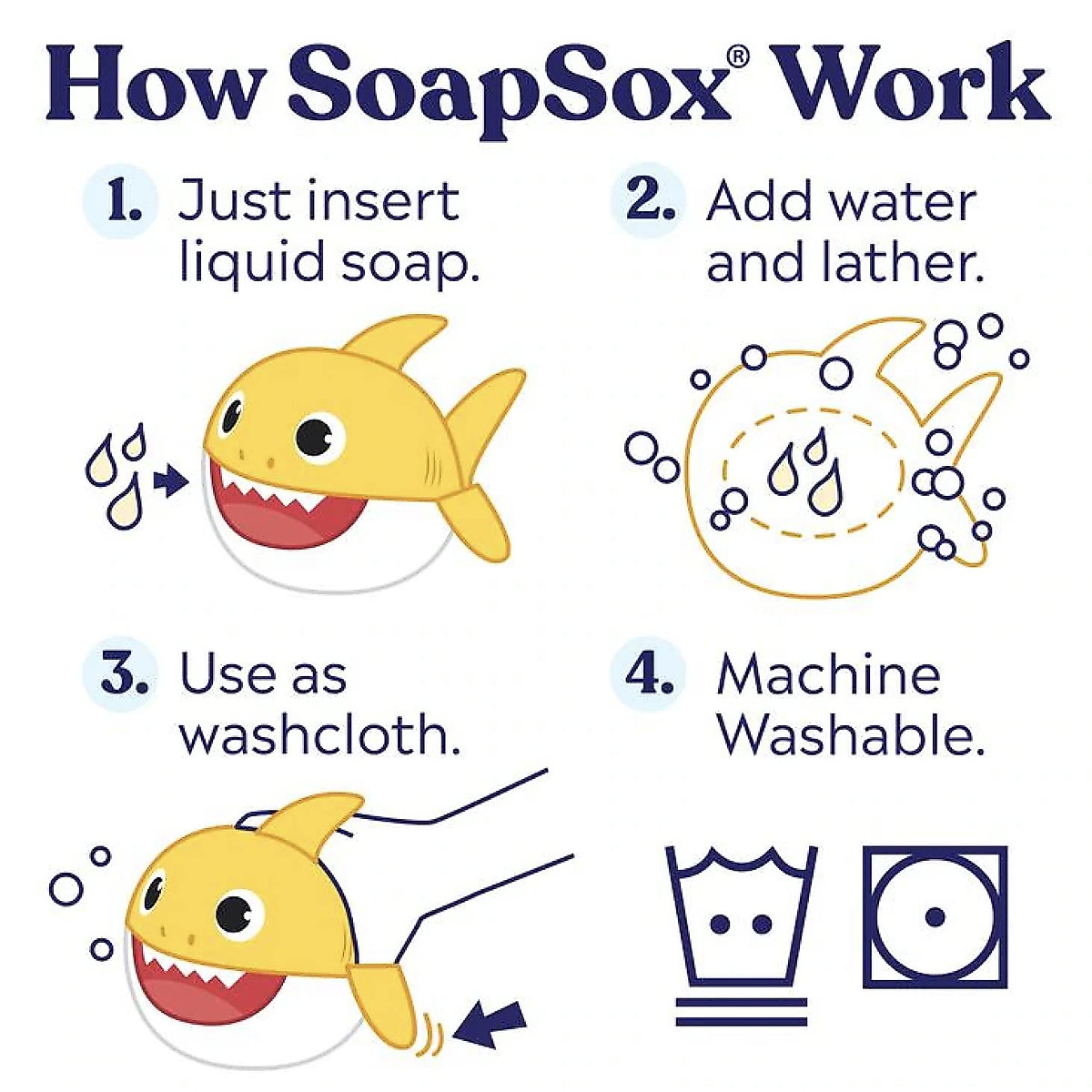 How SoapSox® Work

1. Just insert liquid soap.

2. Add water and lather.

3. Use as washcloth.

4. Machine Washable.