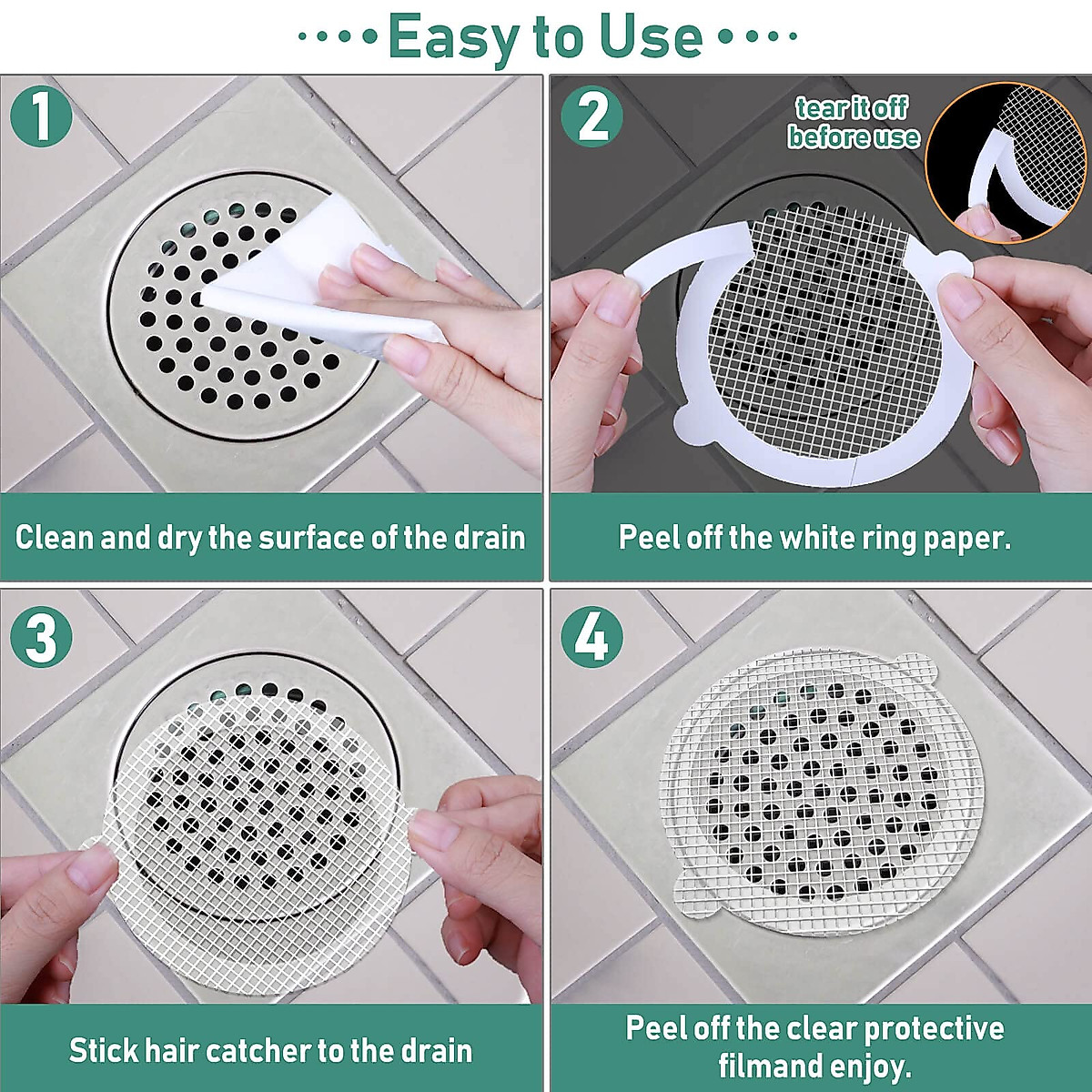 Easy to Use

1

Clean and dry the surface of the drain

2

tear it off before use

Peel off the white ring paper.

3

Stick hair catcher to the drain

4

Peel off the clear protective filmand enjoy.