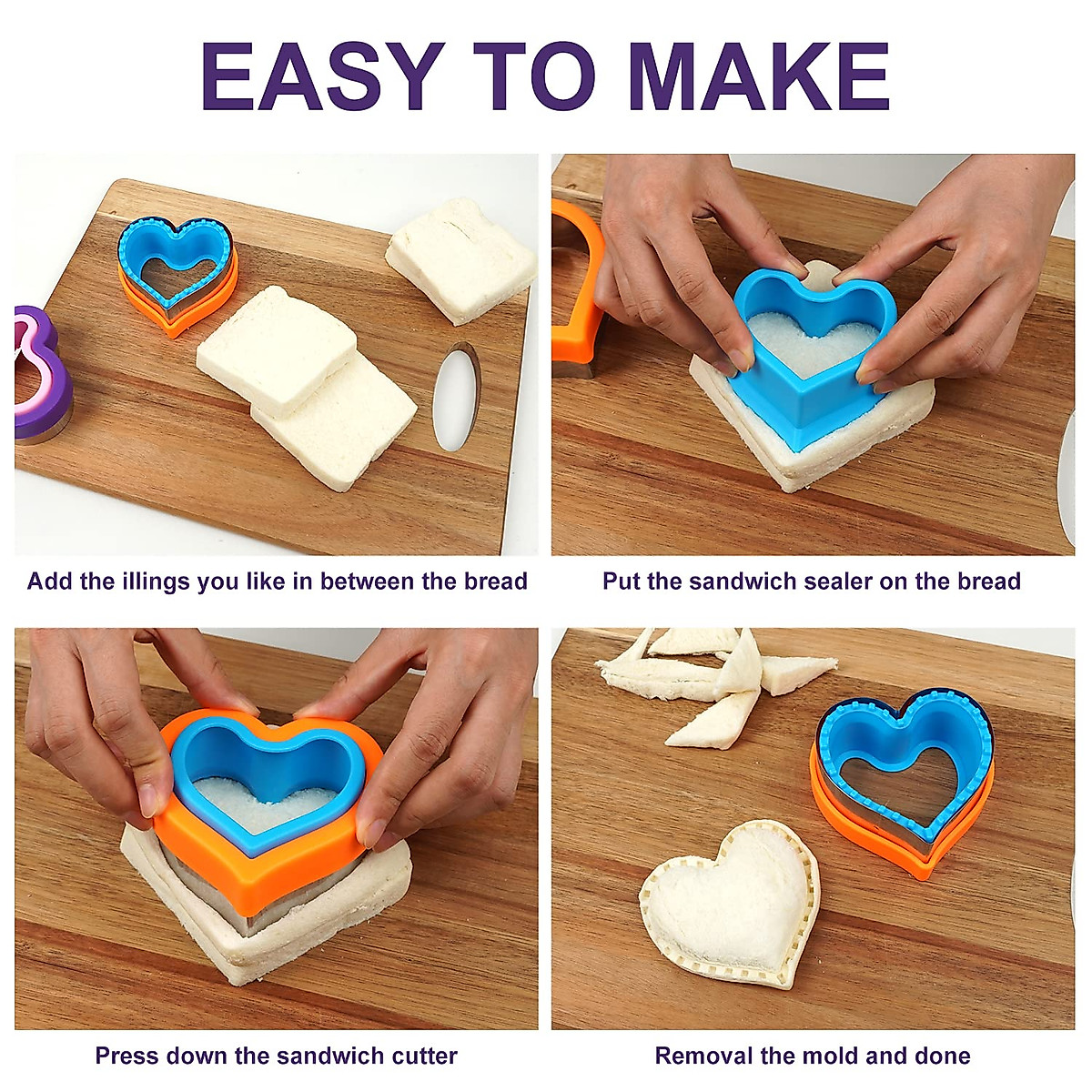 EASY TO MAKE

Add the illings you like in between the bread

Put the sandwich sealer on the bread

Press down the sandwich cutter

Removal the mold and done