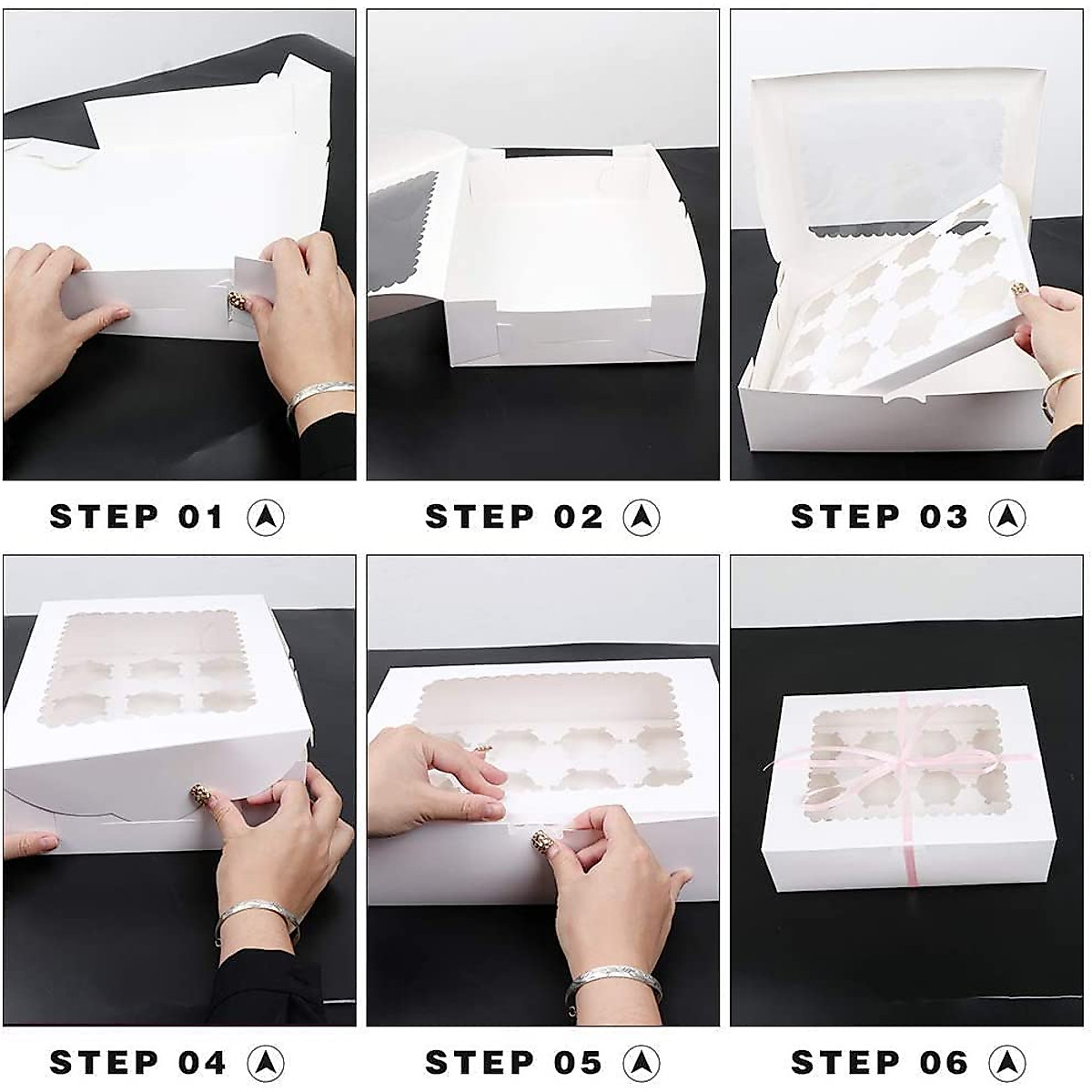 STEP 01

STEP 02

STEP 03

STEP 04

STEP 05

STEP 06