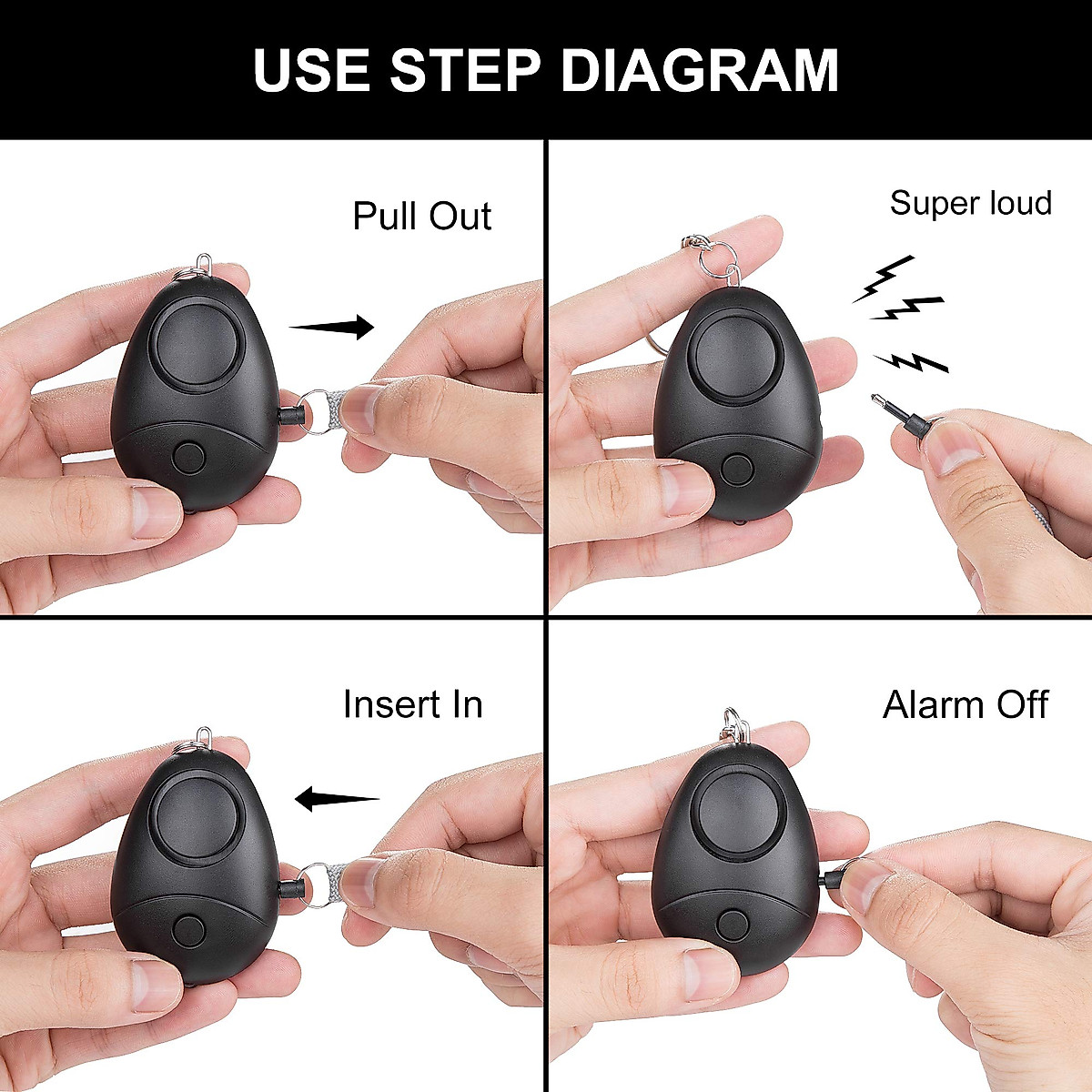 USE STEP DIAGRAM

Pull Out

Super loud

Insert In

Alarm Off