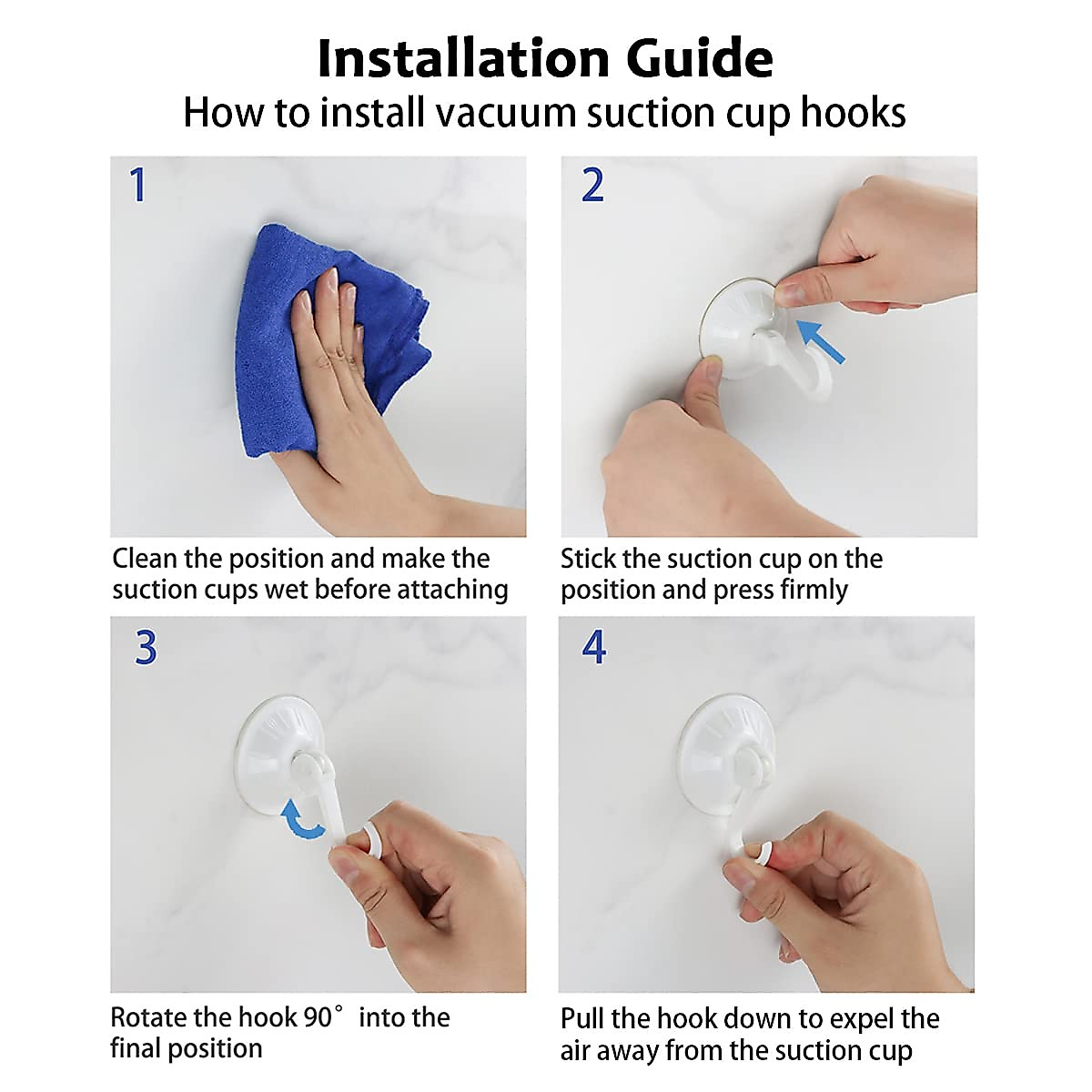 Installation Guide
How to install vacuum suction cup hooks

1

Clean the position and make the suction cups wet before attaching

2

Stick the suction cup on the position and press firmly

3

Rotate the hook 90° into the final position

4

Pull the hook down to expel the air away from the suction cup