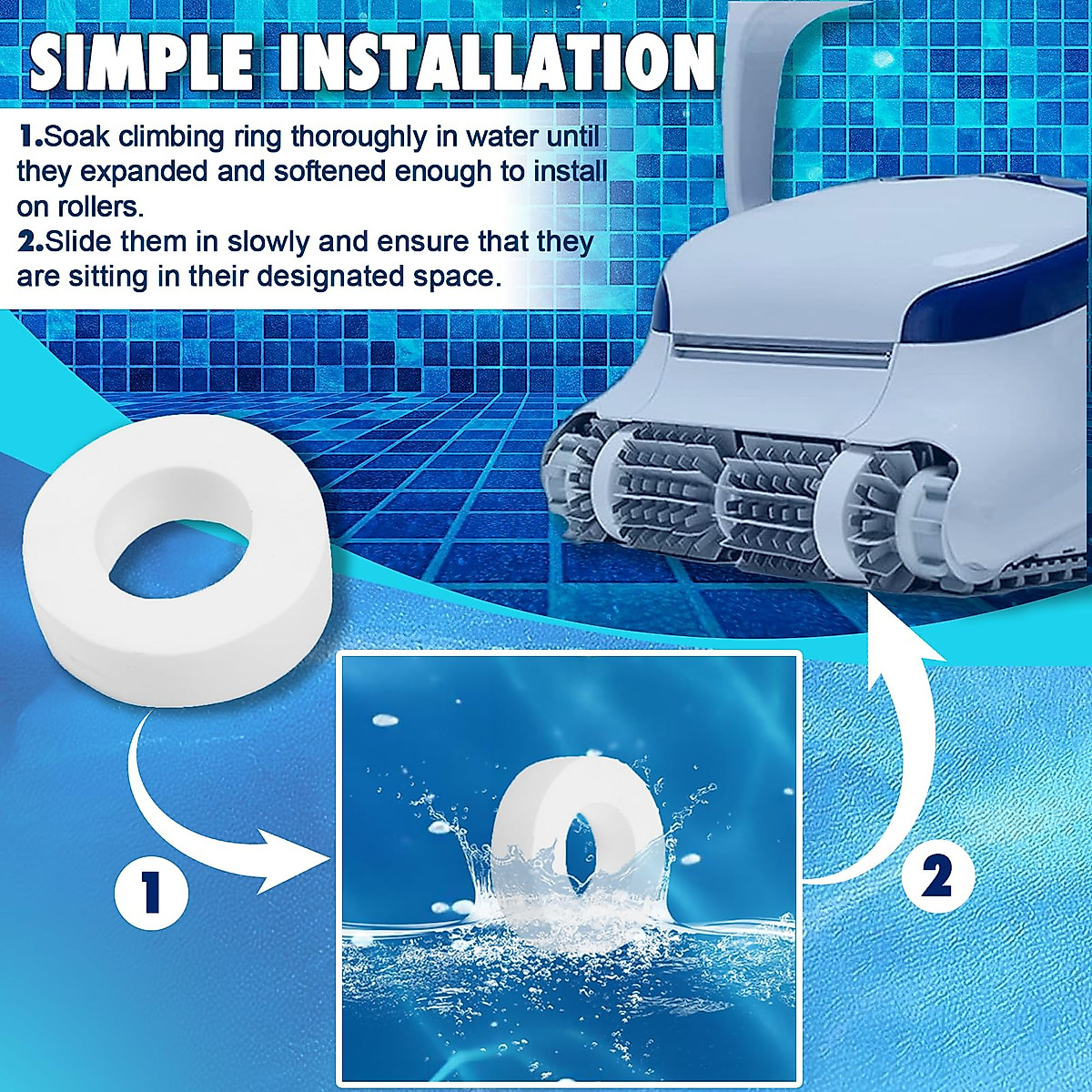 SIMPLE INSTALLATION

1.Soak climbing ring thoroughly in water until they expanded and softened enough to install on rollers.
2.Slide them in slowly and ensure that they are sitting in their designated space.

1

2