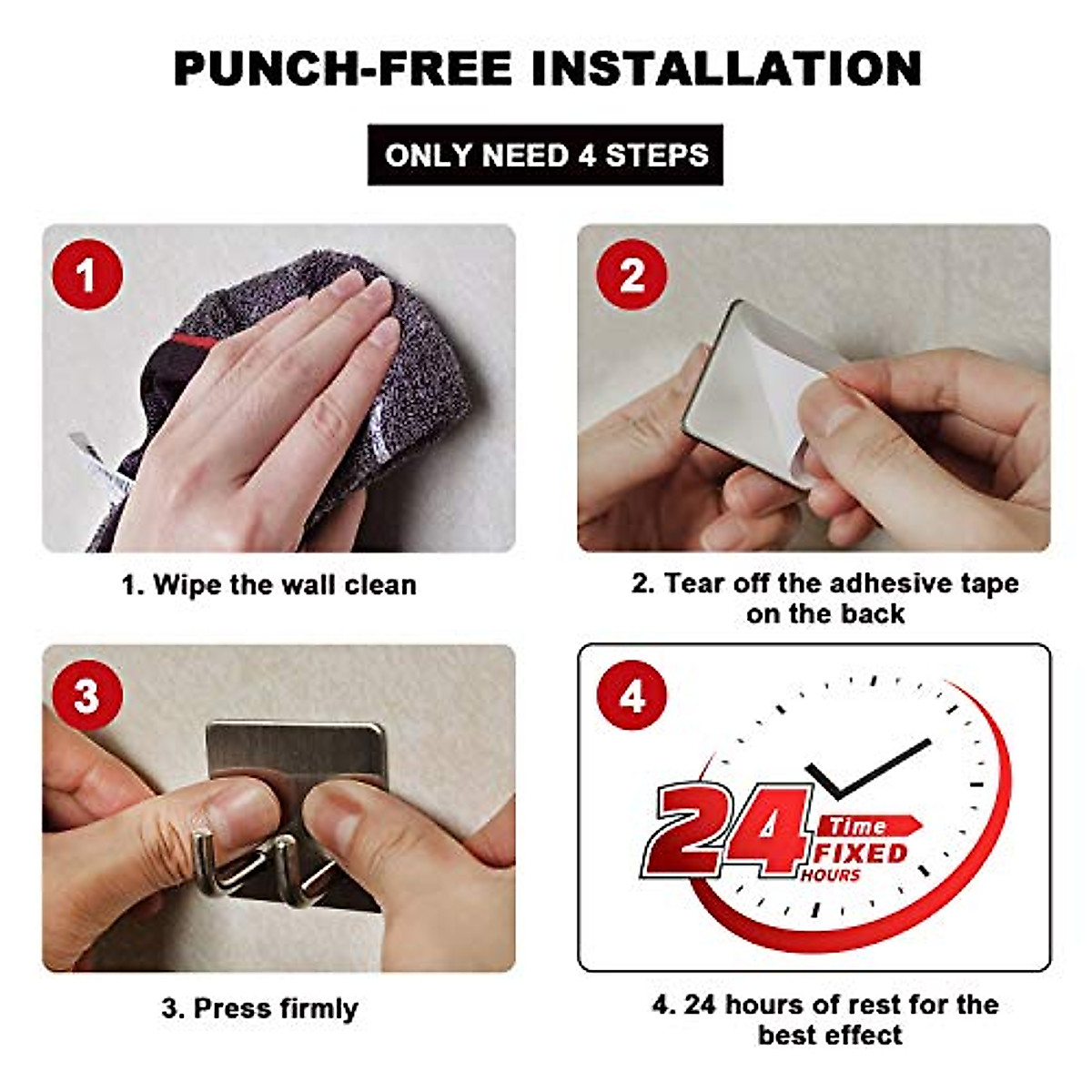 PUNCH-FREE INSTALLATION

ONLY NEED 4 STEPS

1

1. Wipe the wall clean

2

2. Tear off the adhesive tape on the back

3

3. Press firmly

4

24 Time FIXED HOURS

4. 24 hours of rest for the best effect