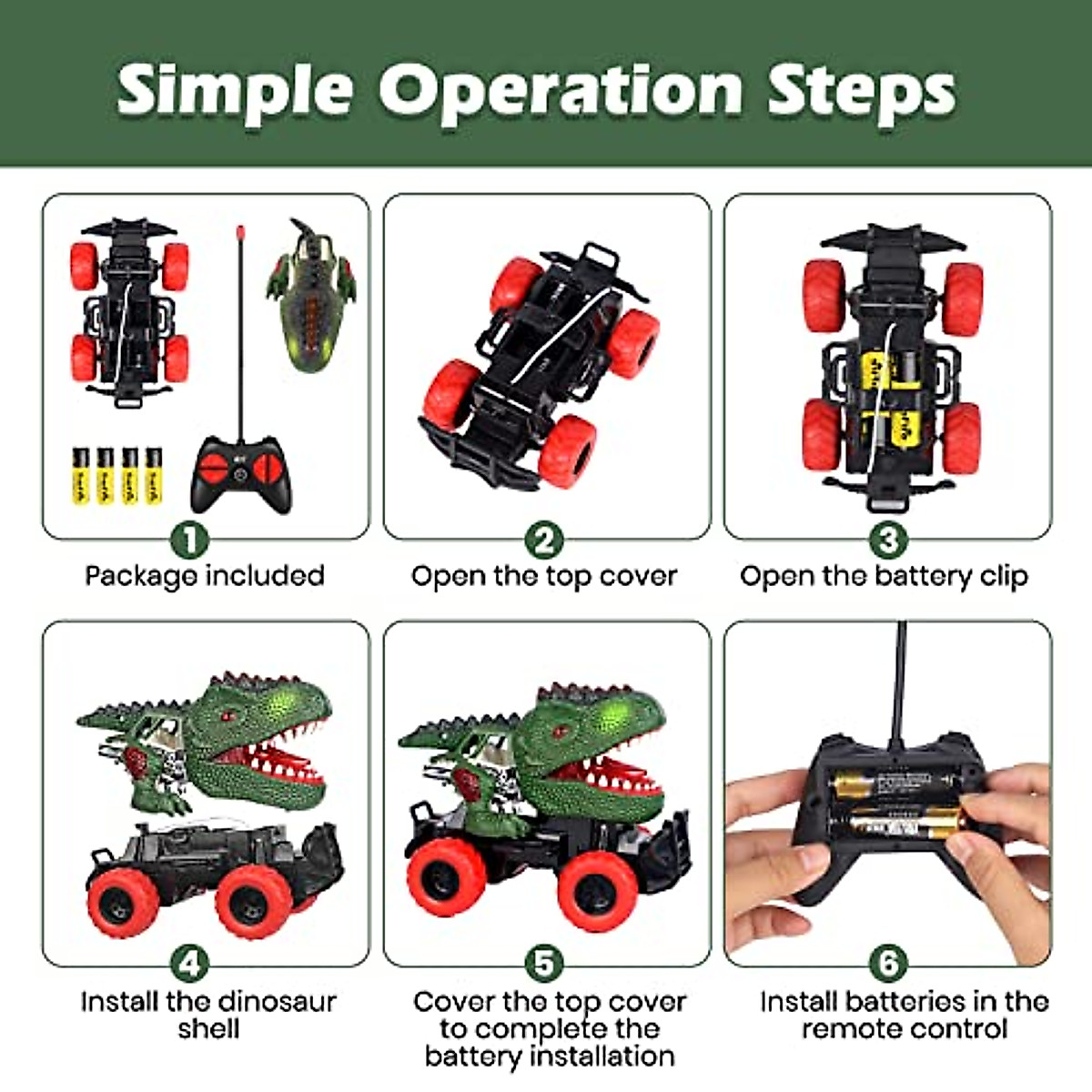 Simple Operation Steps

1
Package included

2
Open the top cover

3
Open the battery clip

4
Install the dinosaur shell

5
Cover the top cover to complete the battery installation

6
Install batteries in the remote control