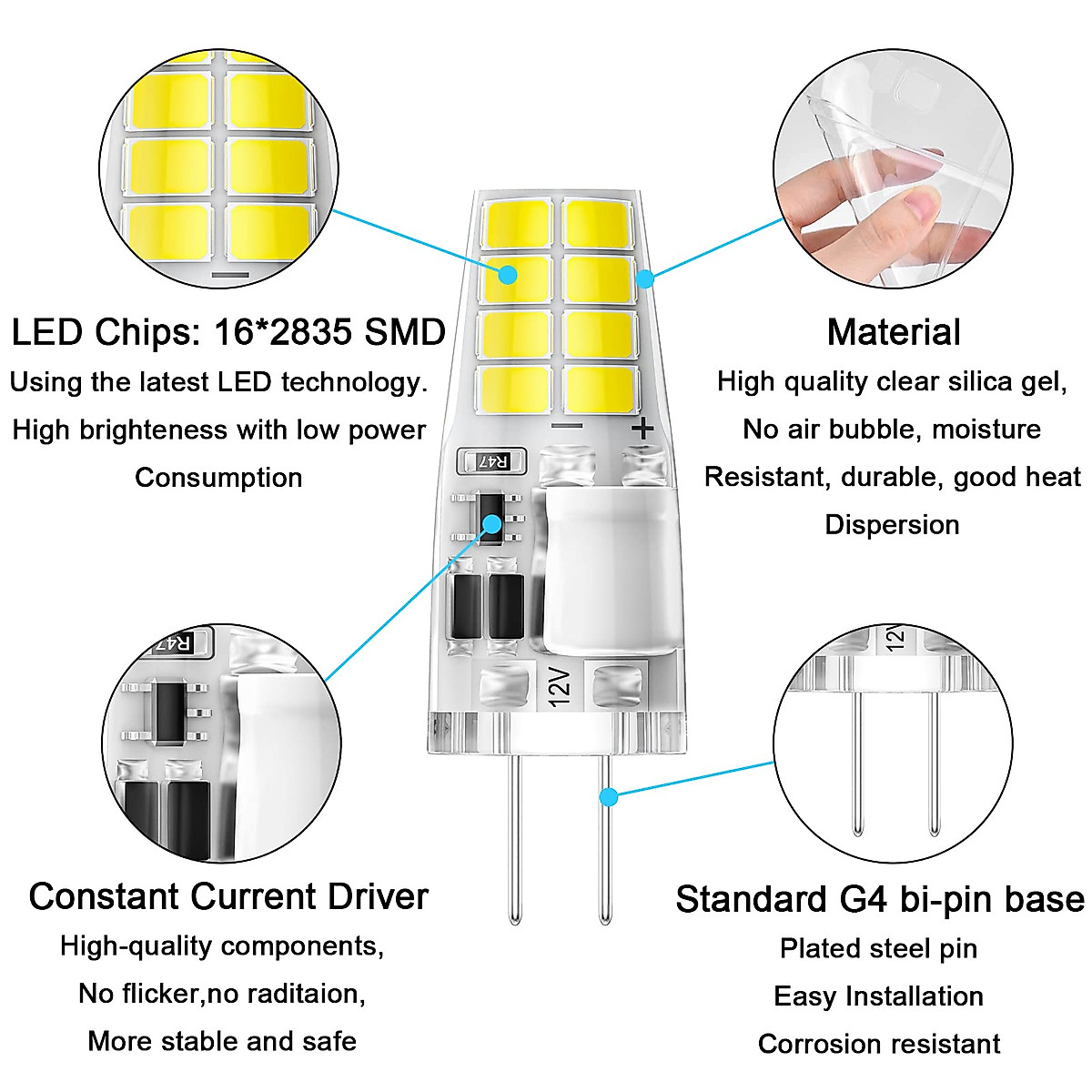 LED Chips: 16*2835 SMD
Using the latest LED technology.
High brighteness with low power
Consumption

Material
High quality clear silica gel,
No air bubble, moisture
Resistant, durable, good heat
Dispersion

−
+
R47
12V

R47

12V

Constant Current Driver
High-quality components,
No flicker,no raditaion,
More stable and safe

Standard G4 bi-pin base
Plated steel pin
Easy Installation
Corrosion resistant