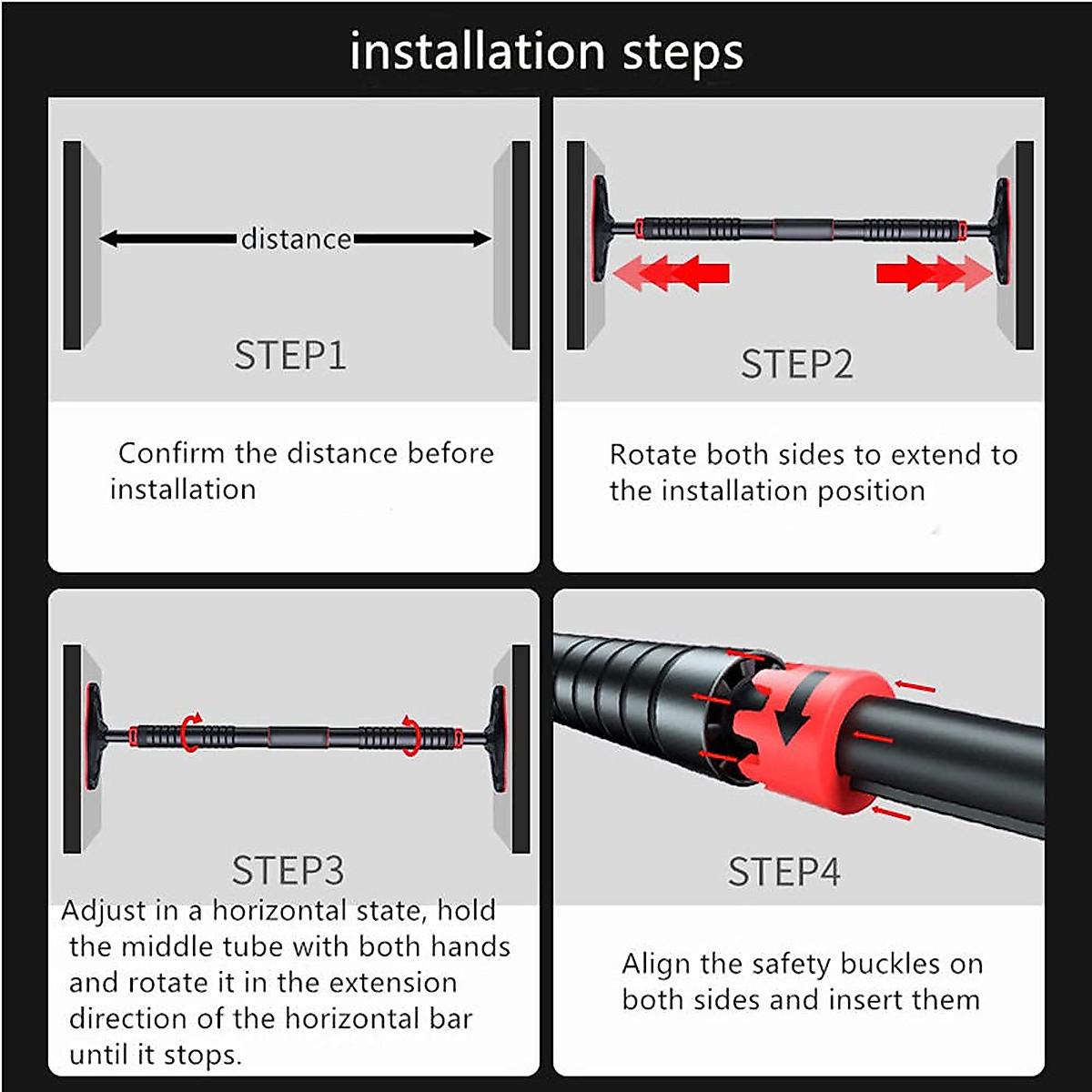 installation steps

distance

STEP1

Confirm the distance before installation

STEP2

Rotate both sides to extend to the installation position

STEP3

Adjust in a horizontal state, hold the middle tube with both hands and rotate it in the extension direction of the horizontal bar until it stops.

STEP4

Align the safety buckles on both sides and insert them