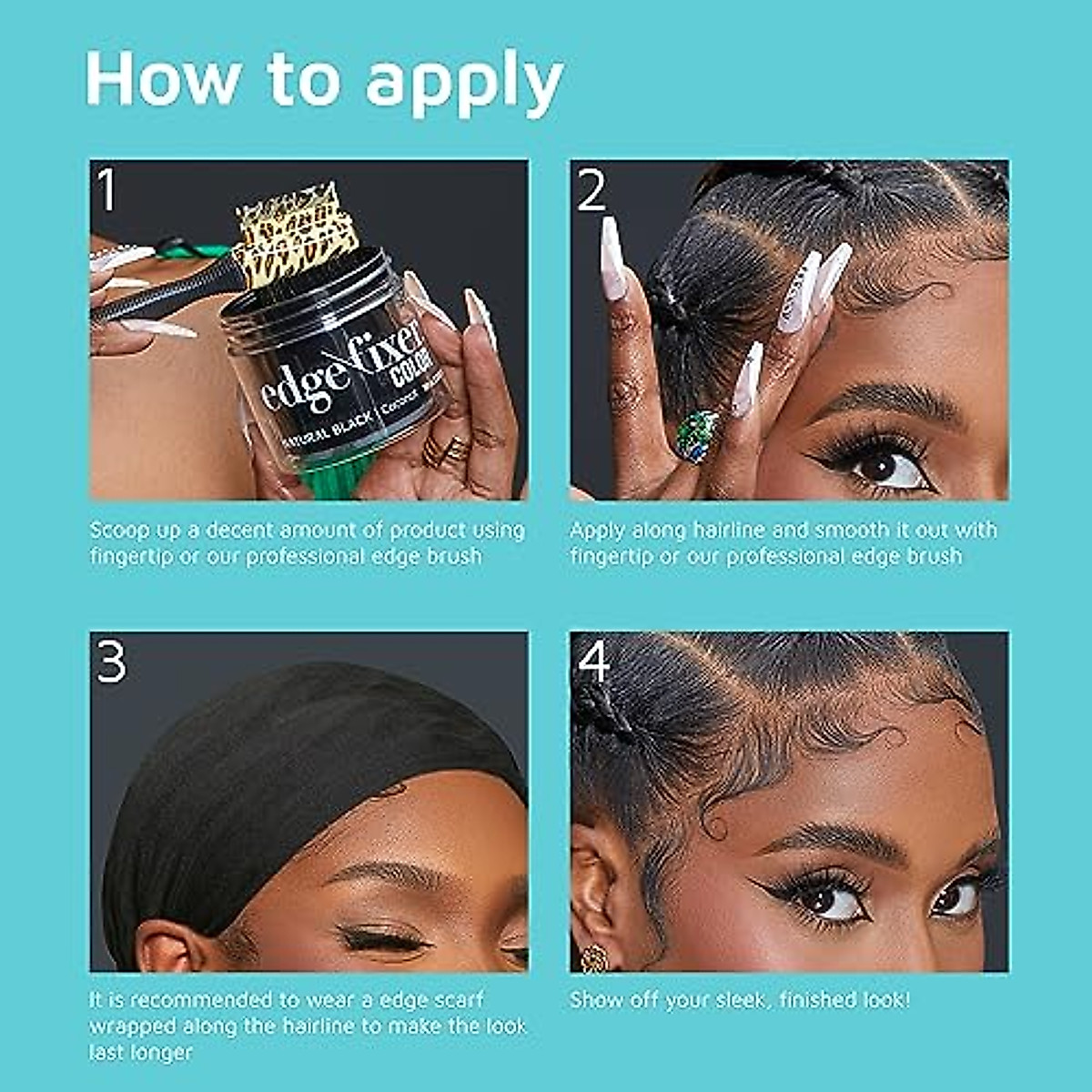 How to apply

1

edge fixer COLOR

NATURAL BLACK | Coconut

Scoop up a decent amount of product using fingertip or our professional edge brush

2

Apply along hairline and smooth it out with fingertip or our professional edge brush

3

It is recommended to wear a edge scarf wrapped along the hairline to make the look last longer

4

Show off your sleek, finished look!