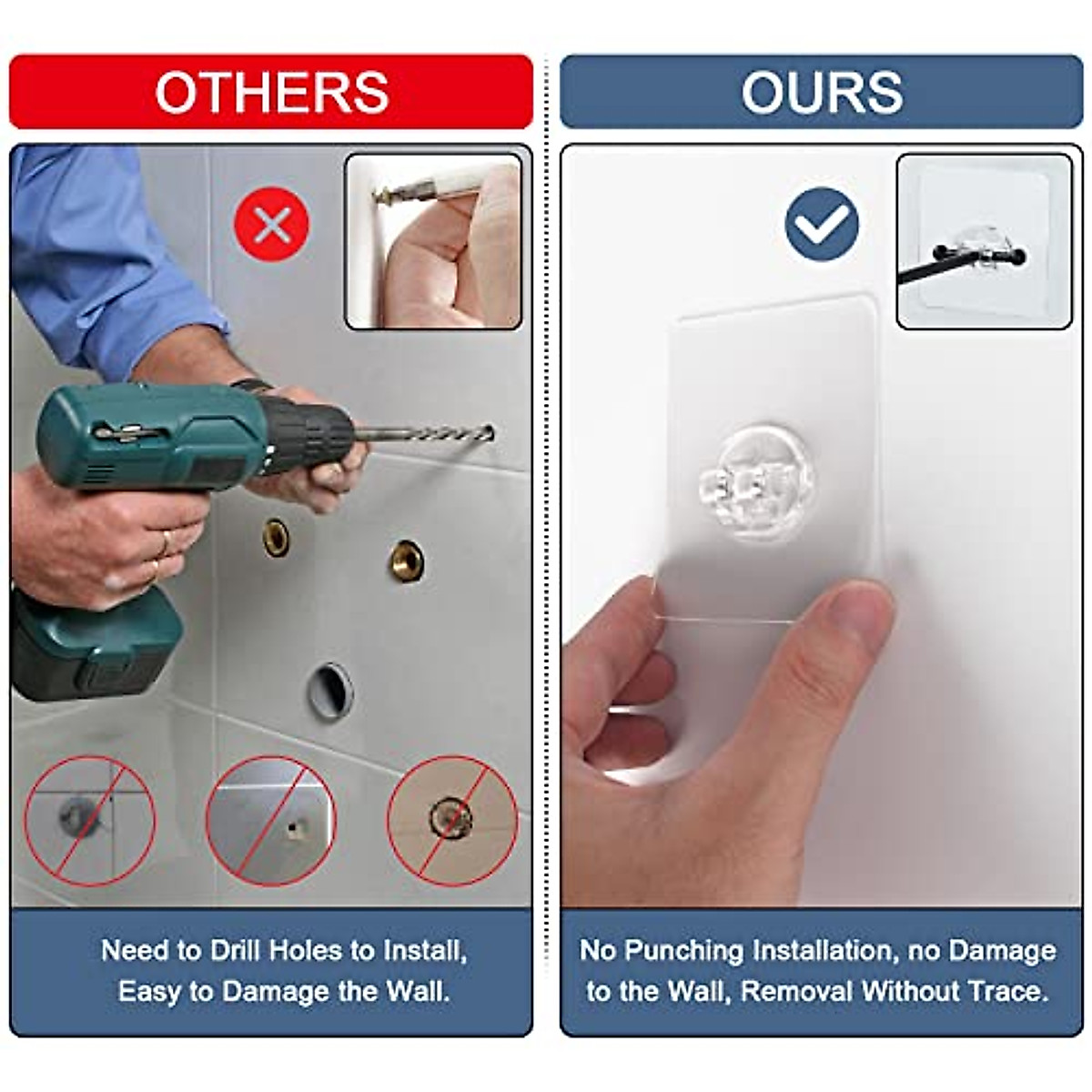 OTHERS

Need to Drill Holes to Install, Easy to Damage the Wall.

OURS

No Punching Installation, no Damage to the Wall, Removal Without Trace.