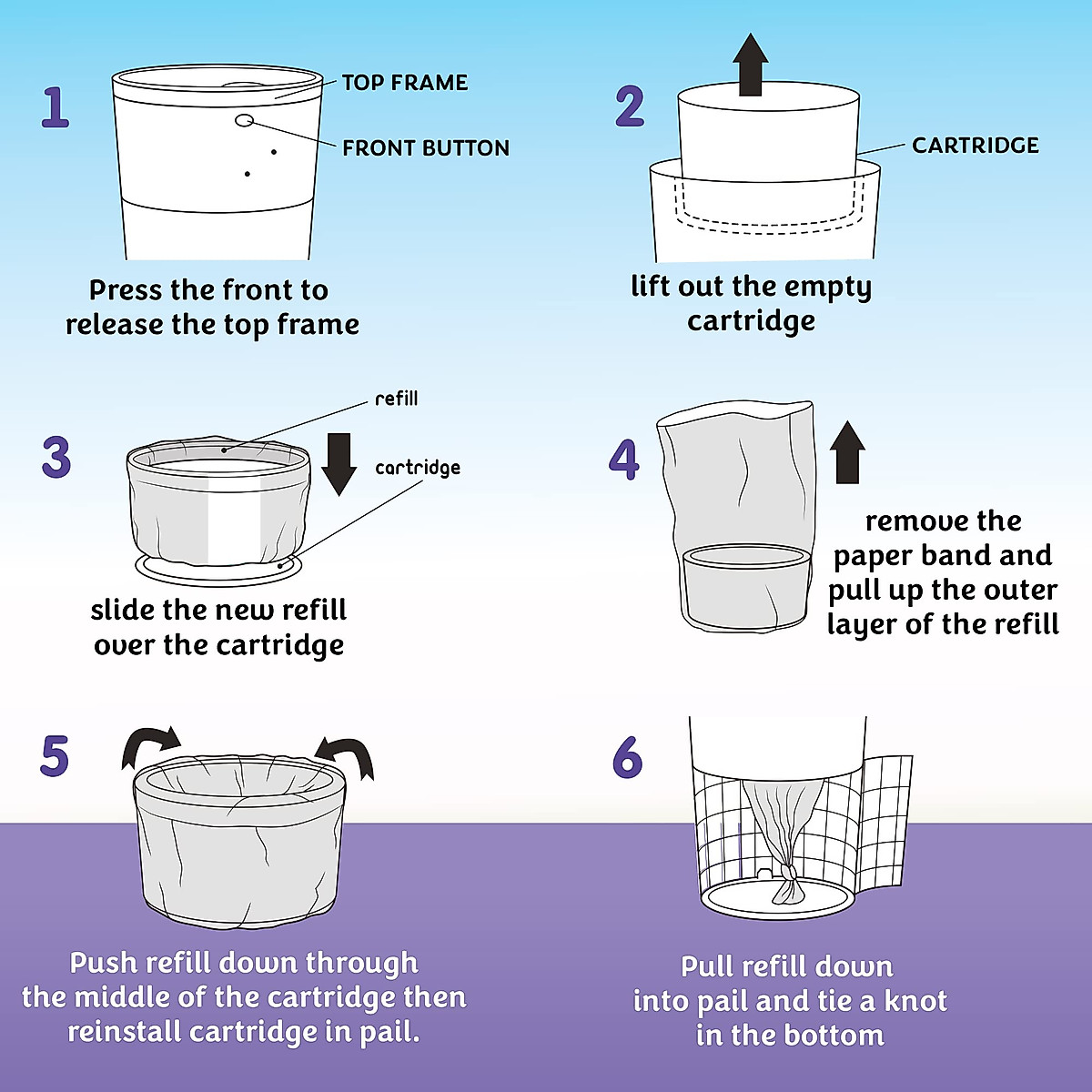 1

TOP FRAME

FRONT BUTTON

Press the front to release the top frame

2

CARTRIDGE

lift out the empty cartridge

3

refill

cartridge

slide the new refill over the cartridge

4

remove the paper band and pull up the outer layer of the refill

5

Push refill down through the middle of the cartridge then reinstall cartridge in pail.

6

Pull refill down into pail and tie a knot in the bottom