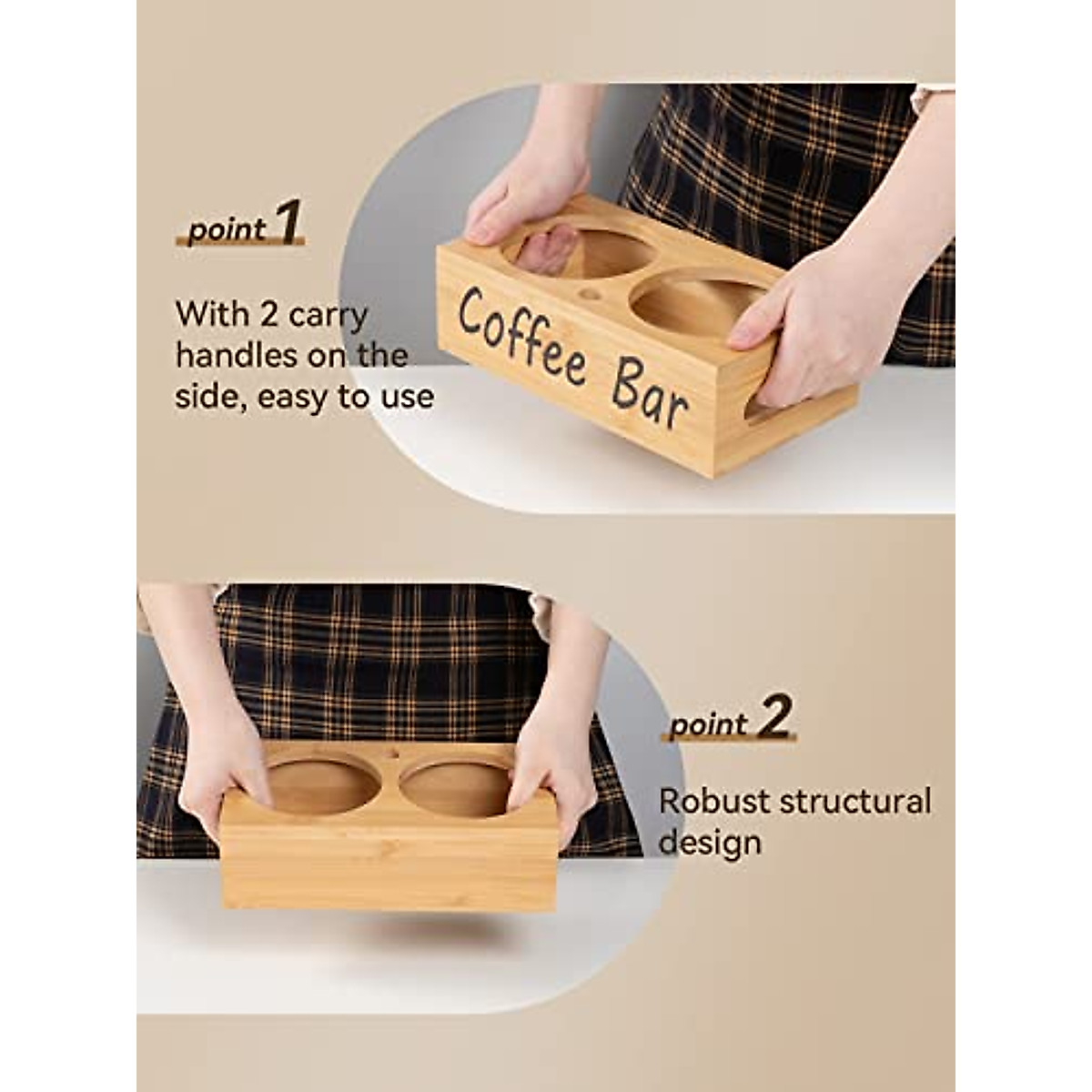 point 1

With 2 carry handles on the side, easy to use

Coffee Bar

point 2

Robust structural design