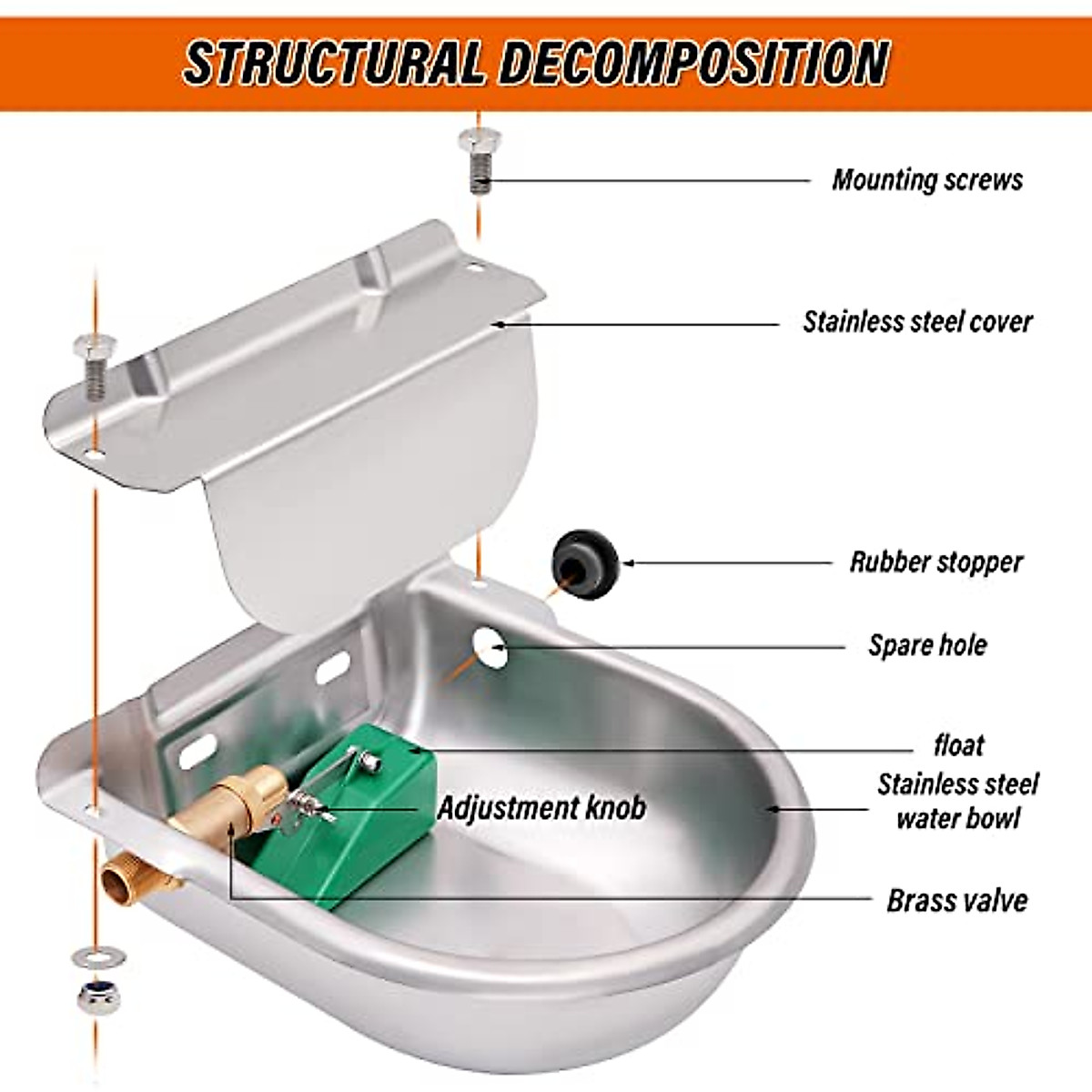 STRUCTURAL DECOMPOSITION

Mounting screws

Stainless steel cover

Rubber stopper

Spare hole

float

Adjustment knob

Stainless steel water bowl

Brass valve