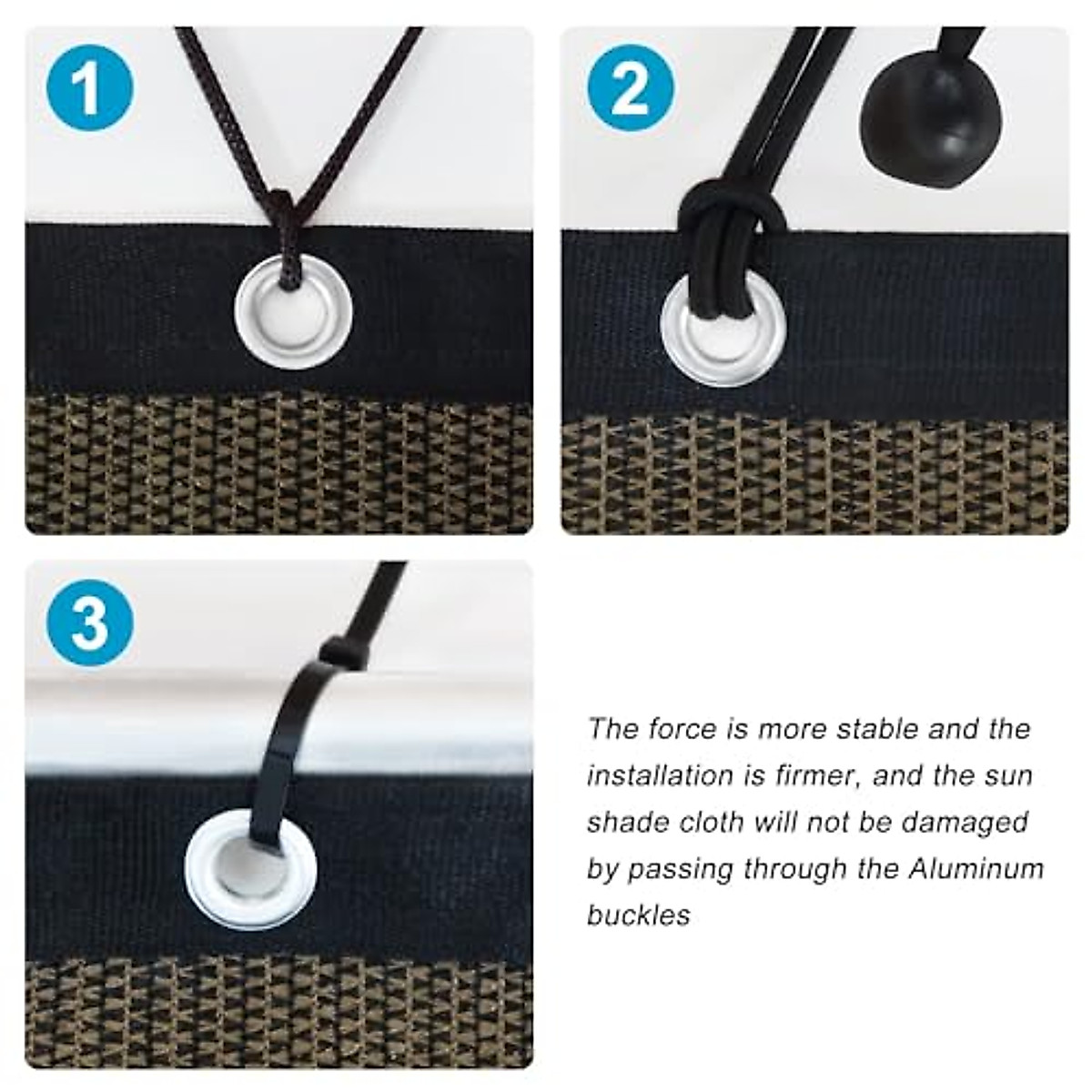 1

2

3

The force is more stable and the installation is firmer, and the sun shade cloth will not be damaged by passing through the Aluminum buckles