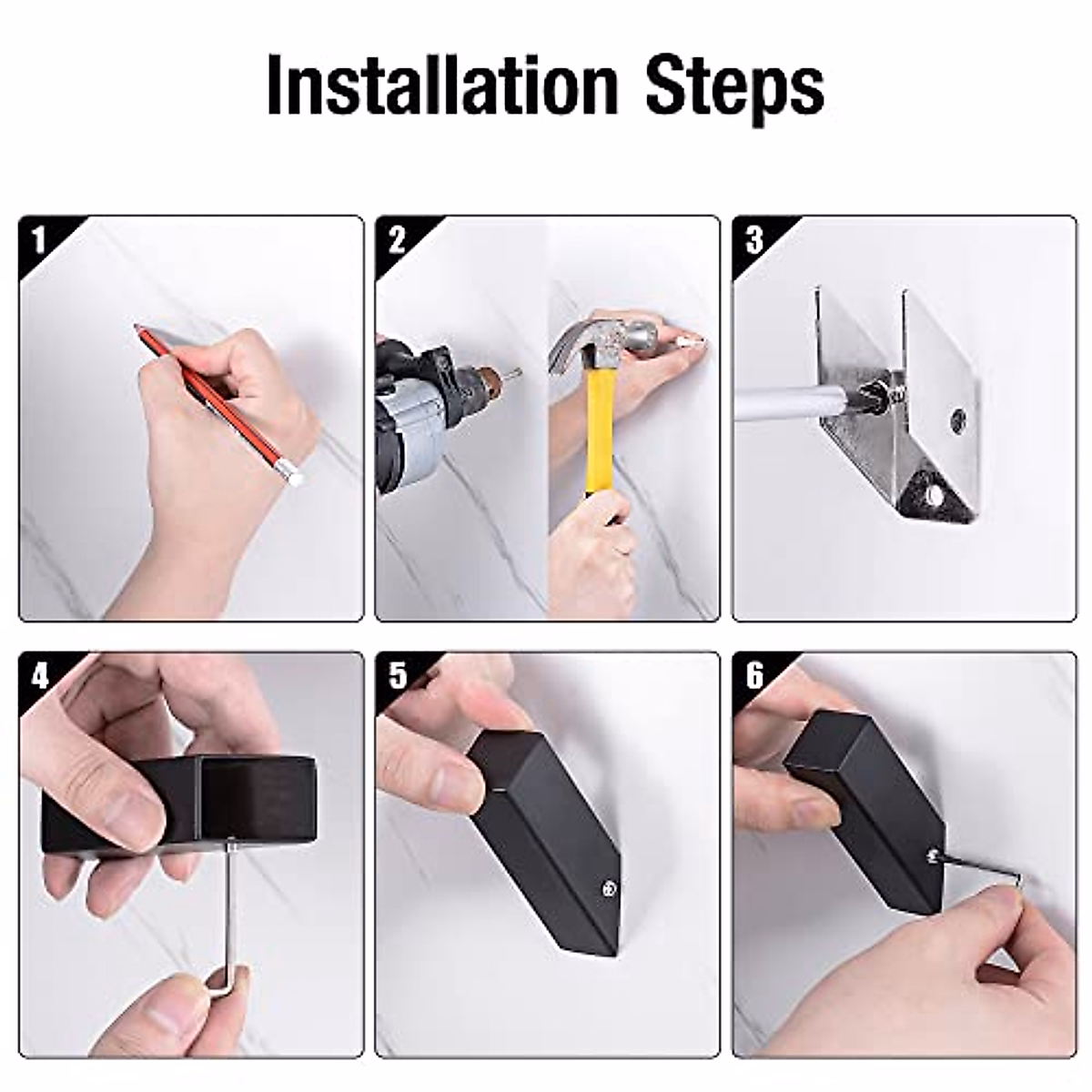 Installation Steps

1

2

3

4

5

6