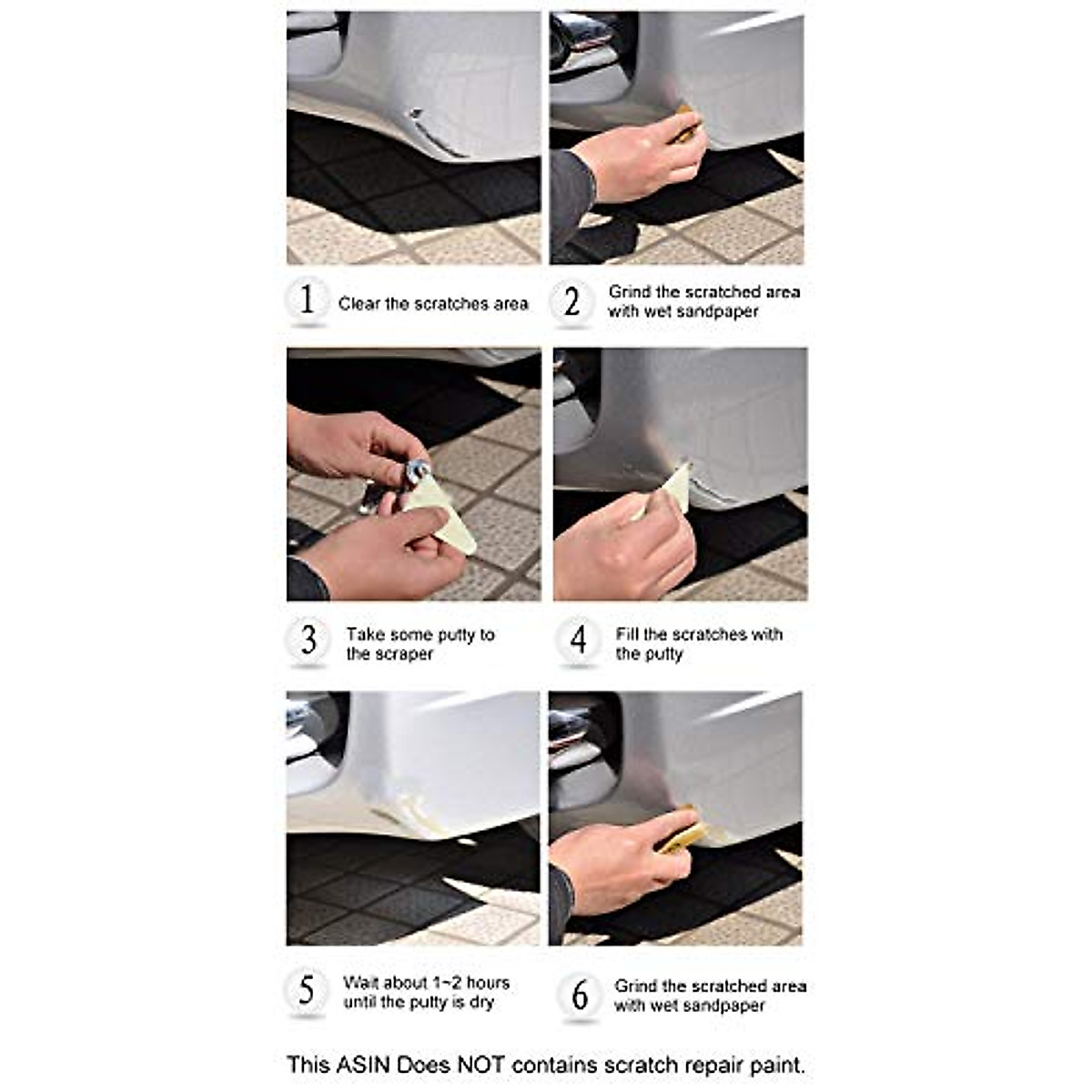 1 Clear the scratches area

2 Grind the scratched area with wet sandpaper

3 Take some putty to the scraper

4 Fill the scratches with the putty

5 Wait about 1~2 hours until the putty is dry

6 Grind the scratched area with wet sandpaper

This ASIN Does NOT contains scratch repair paint.