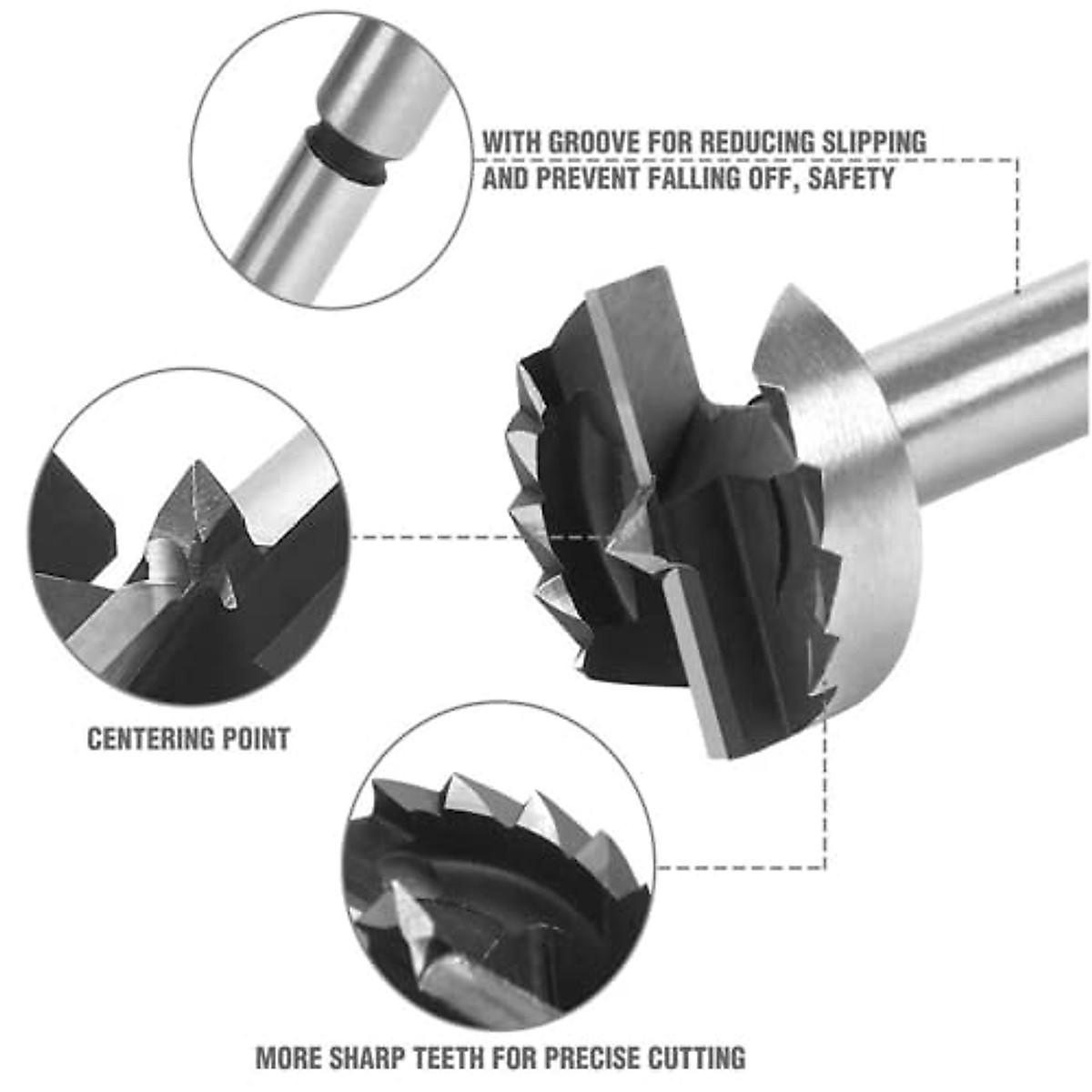 WITH GROOVE FOR REDUCING SLIPPING AND PREVENT FALLING OFF, SAFETY

CENTERING POINT

MORE SHARP TEETH FOR PRECISE CUTTING