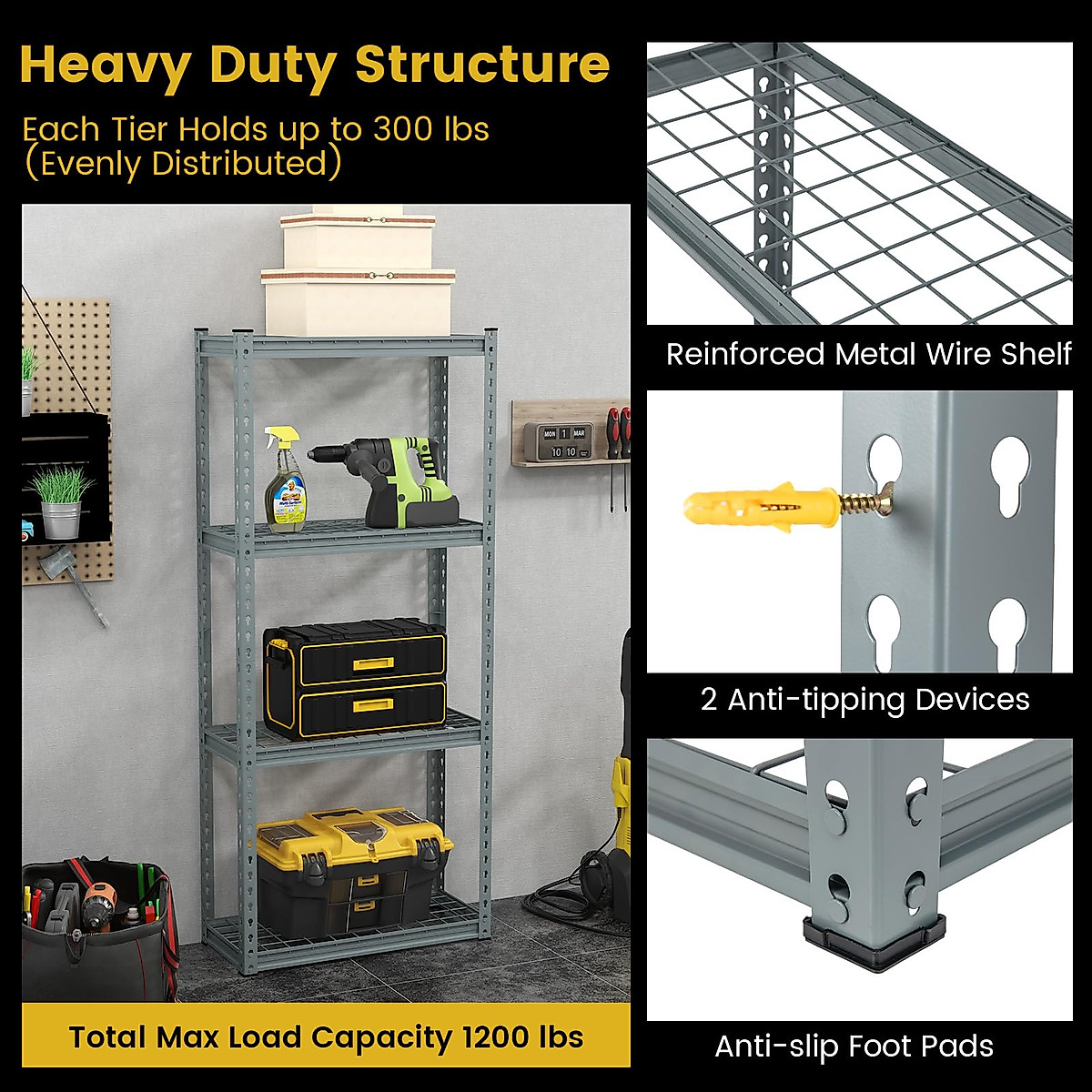 Heavy Duty Structure

Each Tier Holds up to 300 lbs (Evenly Distributed)

MON 1 MAR
10 10

Total Max Load Capacity 1200 lbs

Reinforced Metal Wire Shelf

2 Anti-tipping Devices

Anti-slip Foot Pads