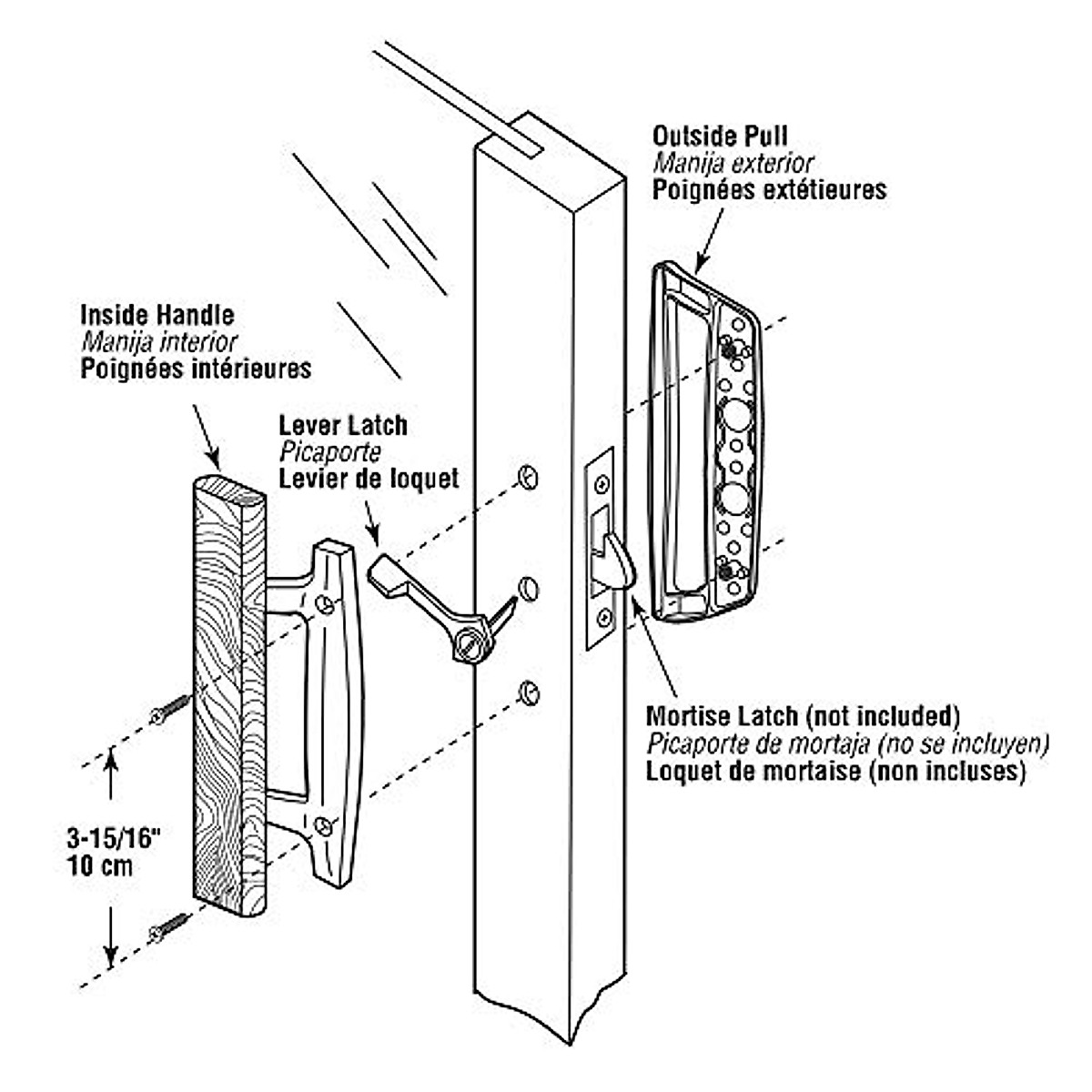 Outside Pull
Manija exterior
Poignées extétieures

Inside Handle
Manija interior
Poignées intérieures

Lever Latch
Picaporte
Levier de loquet

Mortise Latch (not included)
Picaporte de mortaja (no se incluyen)
Loquet de mortaise (non incluses)

3-15/16"
10 cm