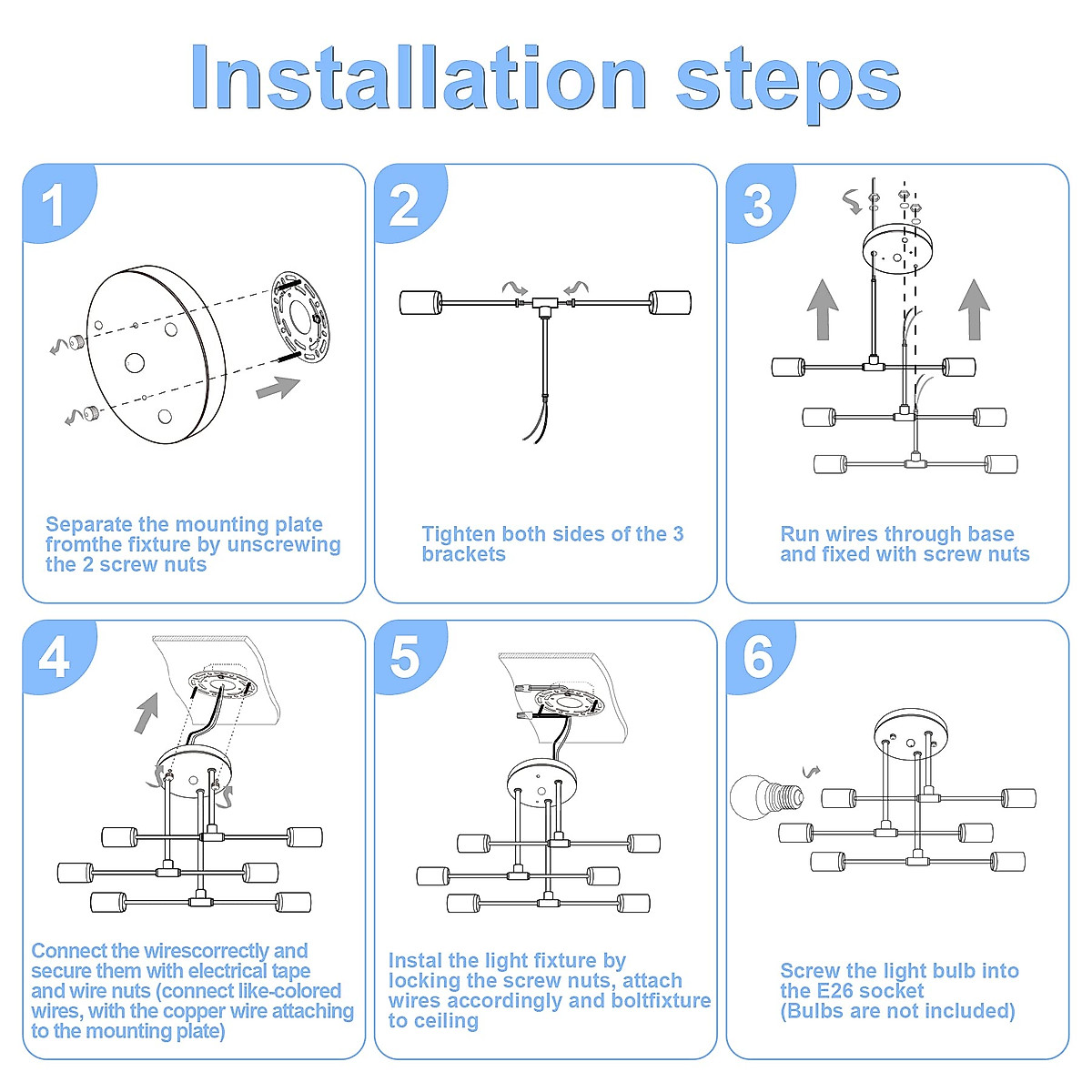 Installation steps

1

Separate the mounting plate fromthe fixture by unscrewing the 2 screw nuts

2

Tighten both sides of the 3 brackets

3

Run wires through base and fixed with screw nuts

4

Connect the wirescorrectly and secure them with electrical tape and wire nuts (connect like-colored wires, with the copper wire attaching to the mounting plate)

5

Instal the light fixture by locking the screw nuts, attach wires accordingly and boltfixture to ceiling

6

Screw the light bulb into the E26 socket
(Bulbs are not included)