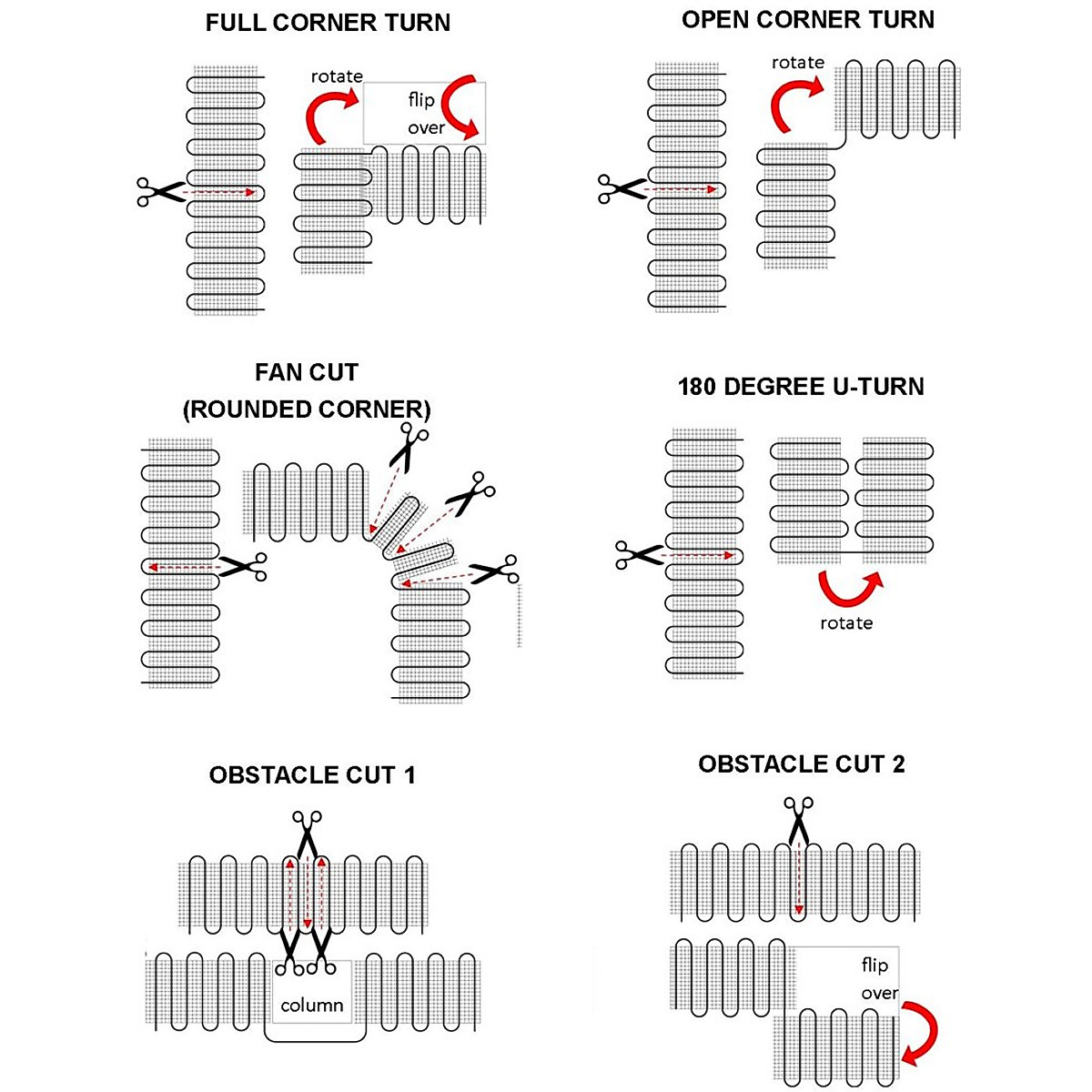 FULL CORNER TURN

rotate

flip over

OPEN CORNER TURN

rotate

FAN CUT
(ROUNDED CORNER)

180 DEGREE U-TURN

rotate

OBSTACLE CUT 1

column

OBSTACLE CUT 2

flip over