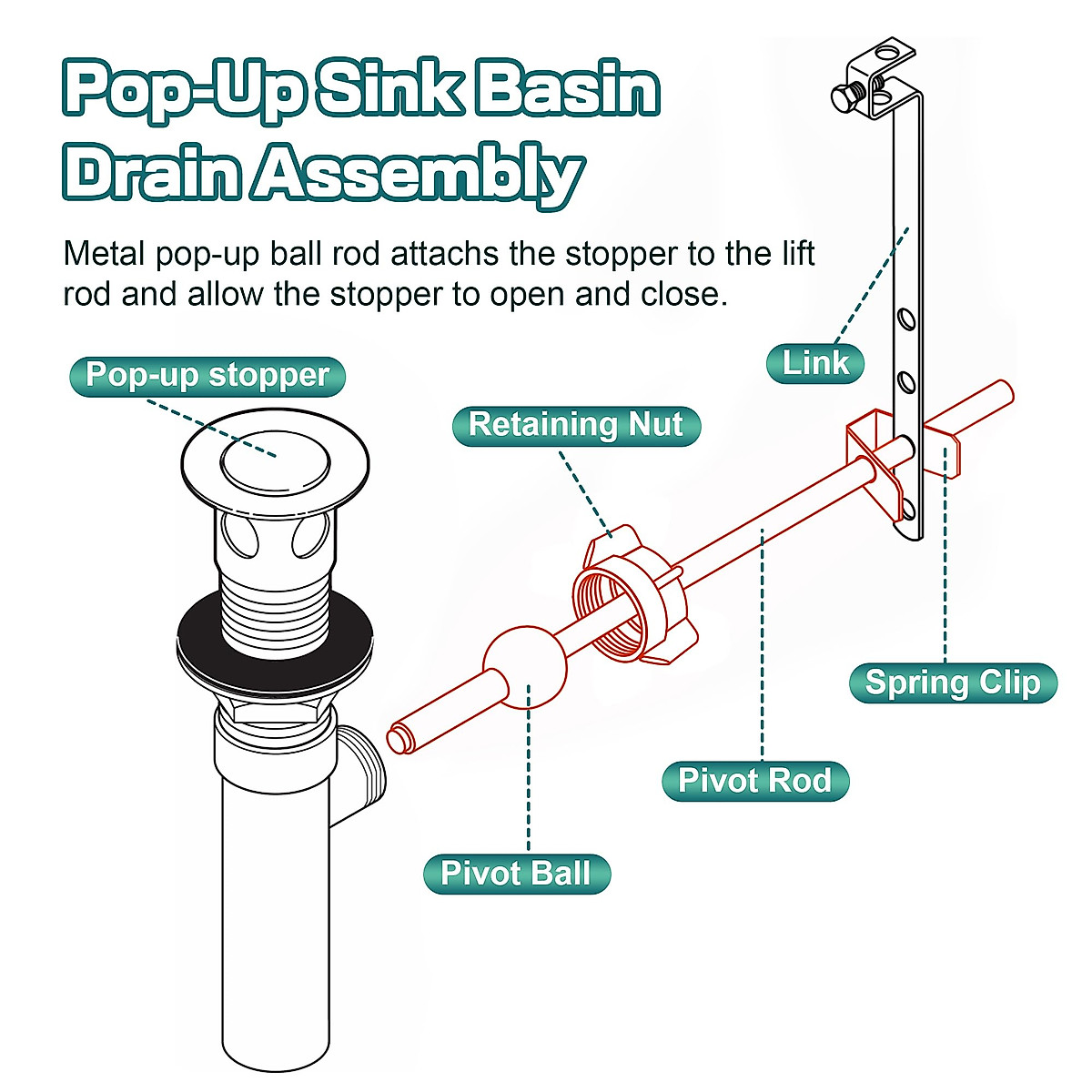 Pop-Up Sink Basin Drain Assembly

Metal pop-up ball rod attaches the stopper to the lift rod and allow the stopper to open and close.

Pop-up stopper

Link

Retaining Nut

Spring Clip

Pivot Rod

Pivot Ball