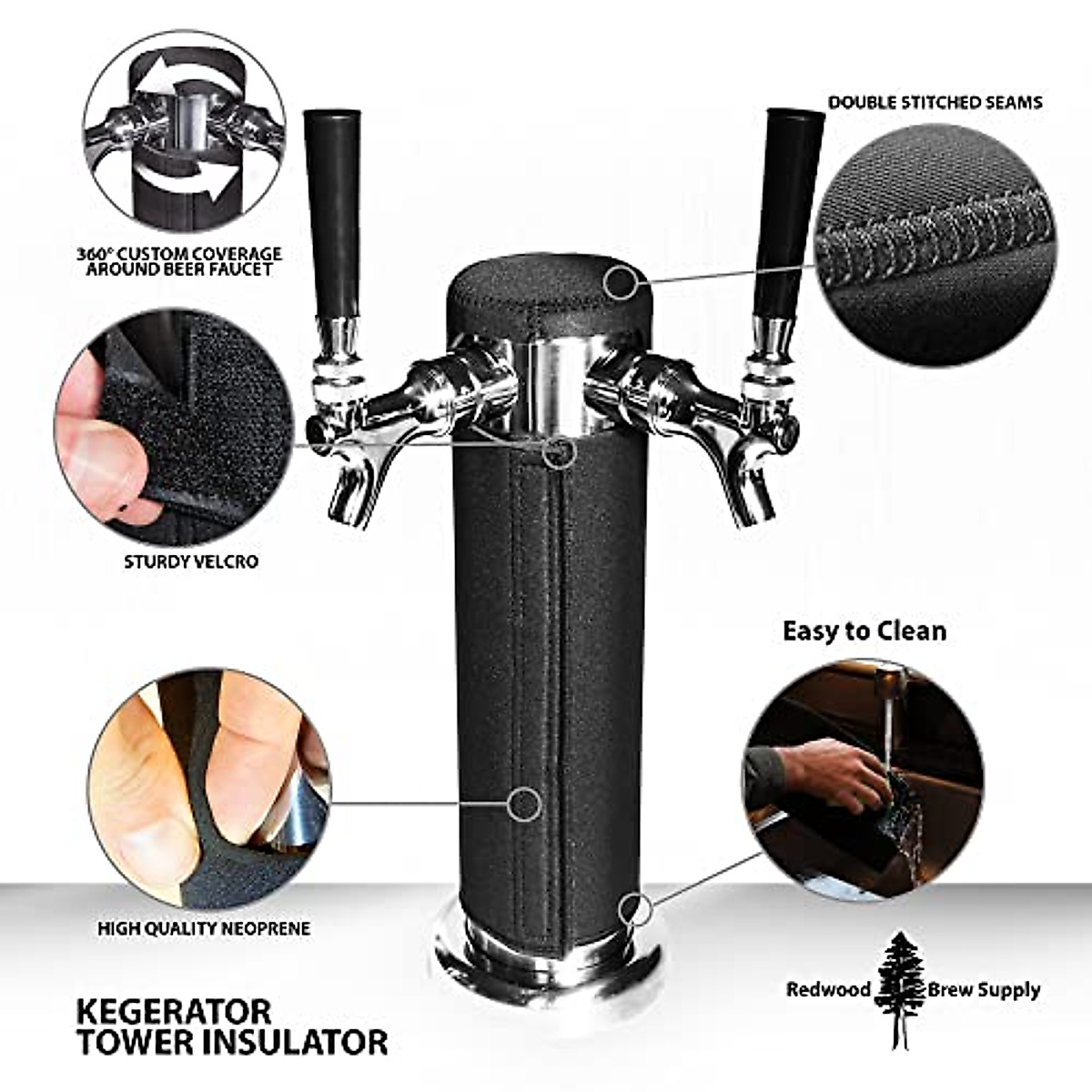 360° CUSTOM COVERAGE AROUND BEER FAUCET

DOUBLE STITCHED SEAMS

STURDY VELCRO

Easy to Clean

HIGH QUALITY NEOPRENE

KEGERATOR TOWER INSULATOR

Redwood Brew Supply