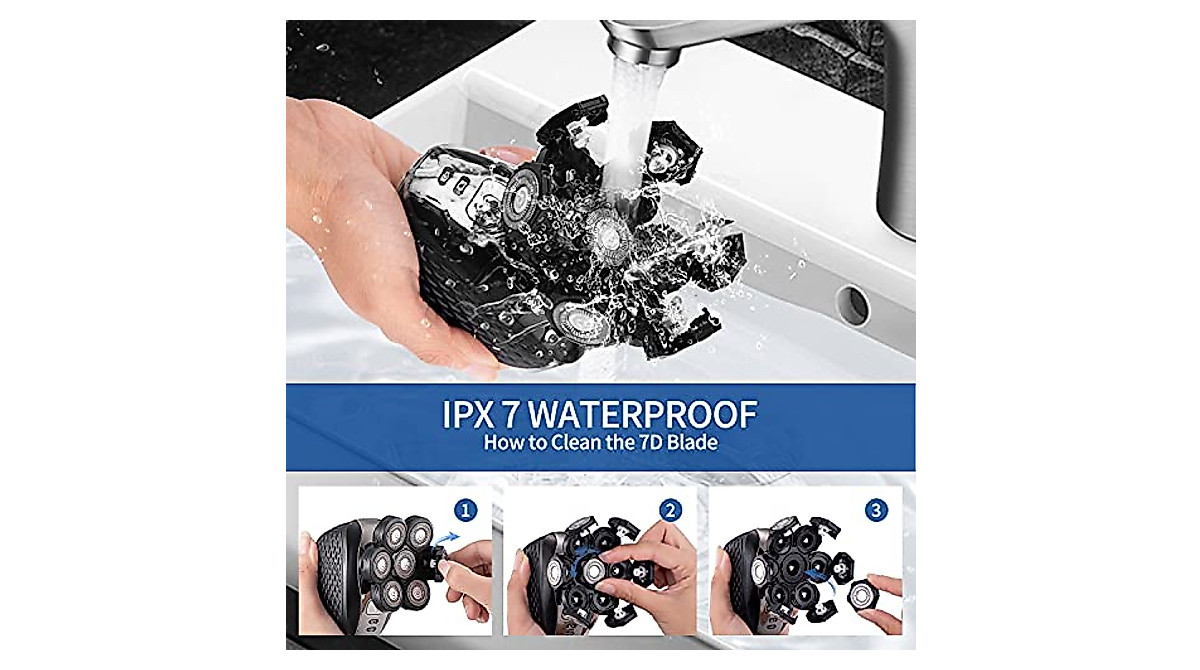 IPX 7 WATERPROOF
How to Clean the 7D Blade

1

2

3