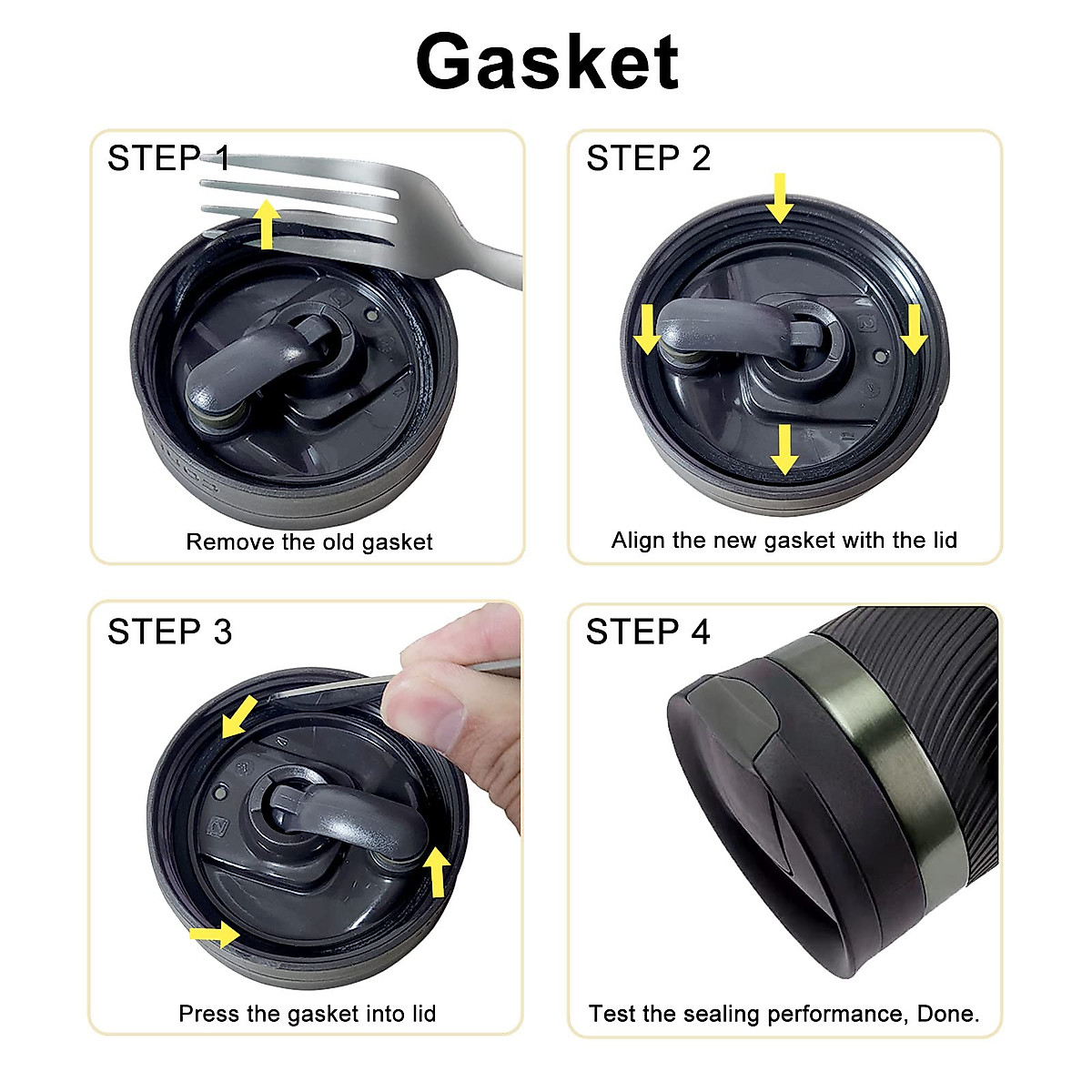 Gasket

STEP 1

Remove the old gasket

STEP 2

Align the new gasket with the lid

STEP 3

Press the gasket into lid

STEP 4

Test the sealing performance, Done.