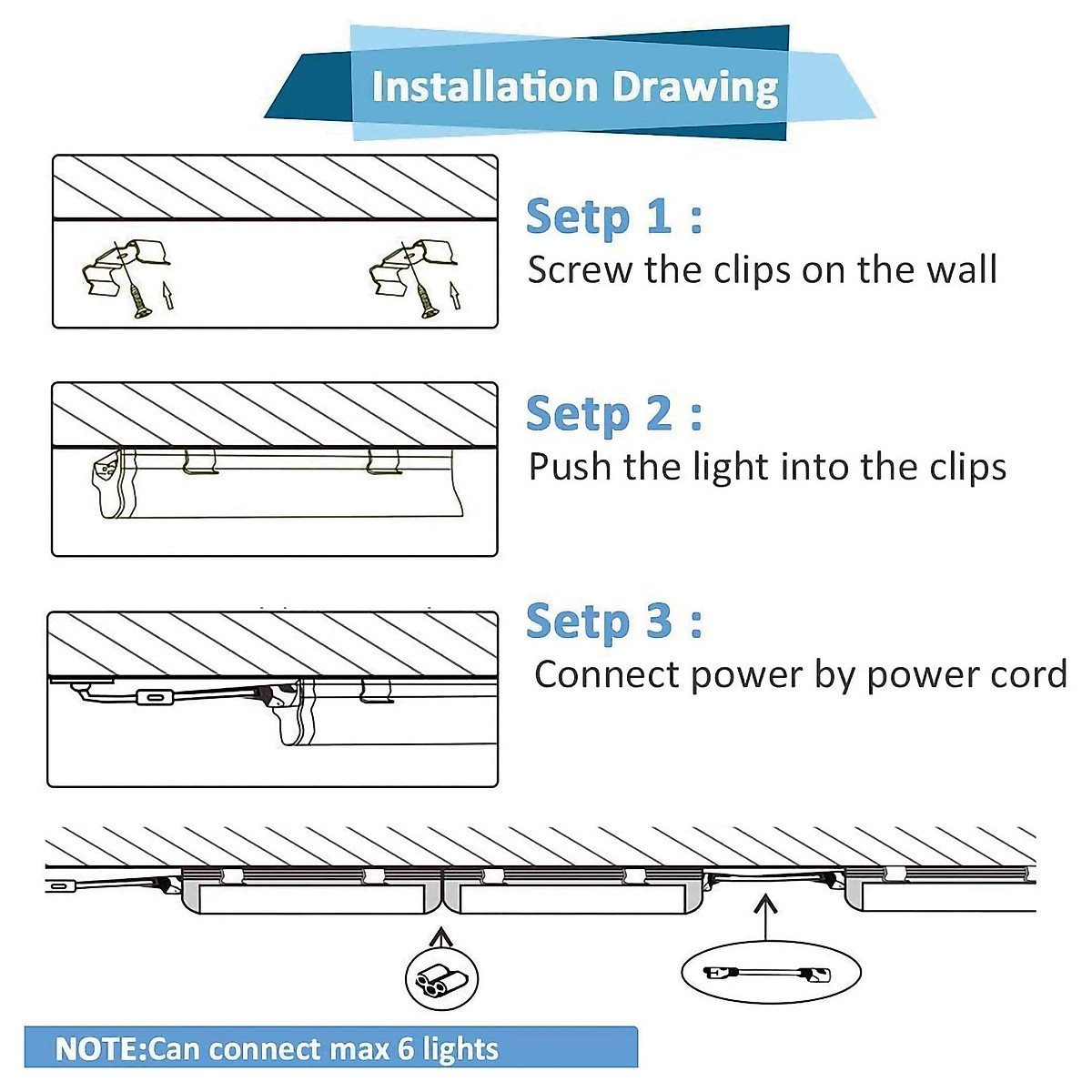 Installation Drawing

Setp 1 :
Screw the clips on the wall

Setp 2 :
Push the light into the clips

Setp 3 :
Connect power by power cord

NOTE:Can connect max 6 lights