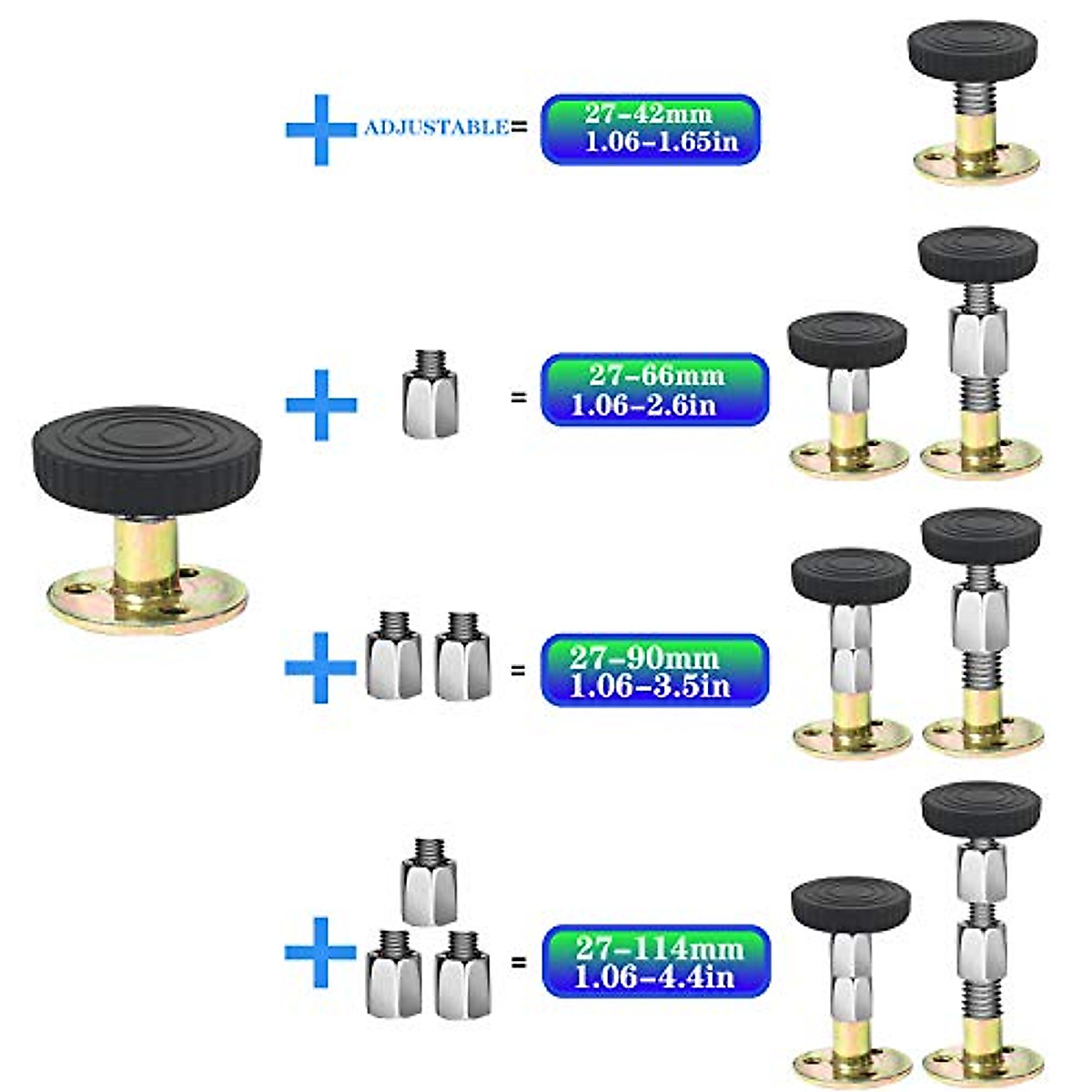 + ADJUSTABLE = 27-42mm 1.06-1.65in

+ = 27-66mm 1.06-2.6in

+ = 27-90mm 1.06-3.5in

+ = 27-114mm 1.06-4.4in