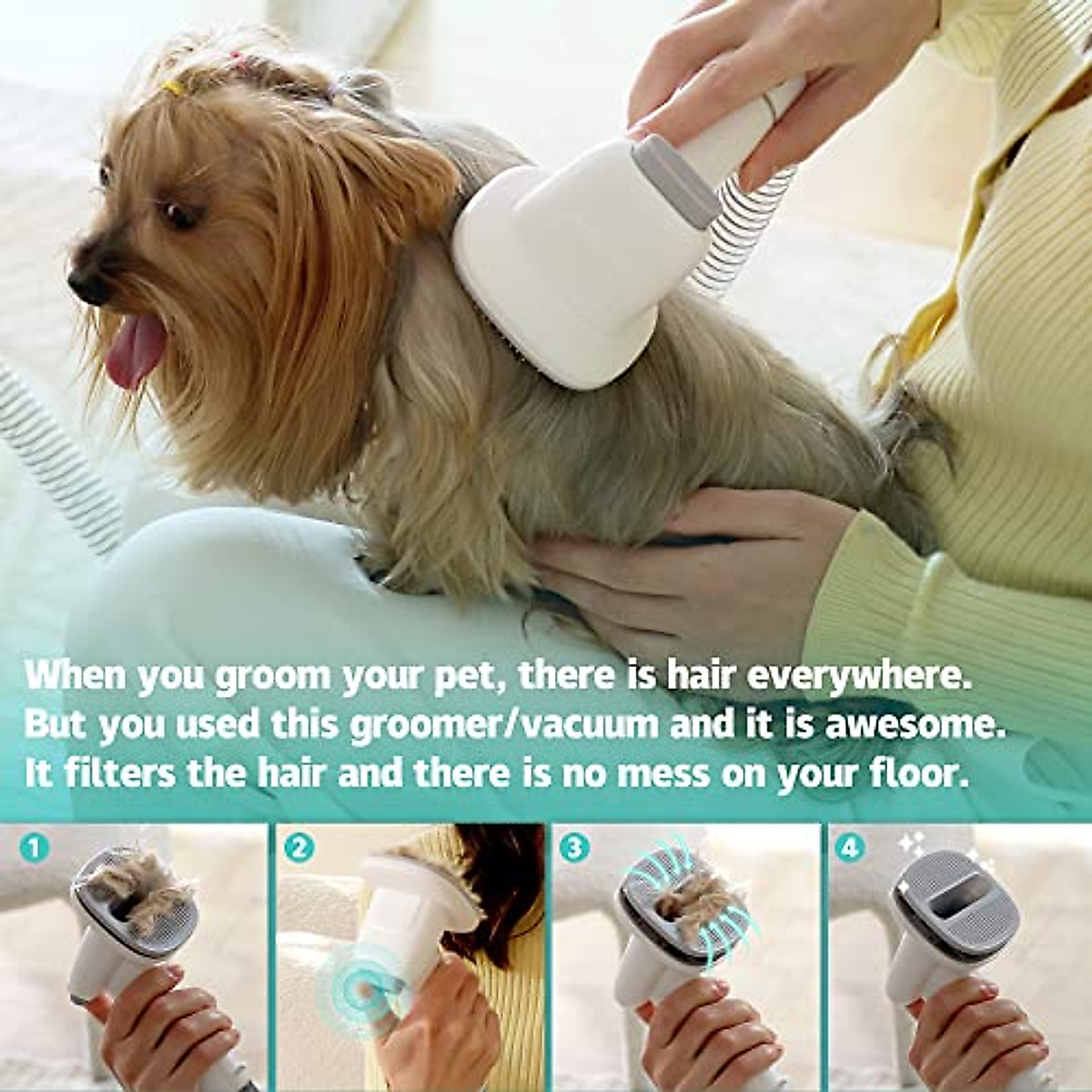 When you groom your pet, there is hair everywhere. But you used this groomer/vacuum and it is awesome. It filters the hair and there is no mess on your floor.

1

2

3

4