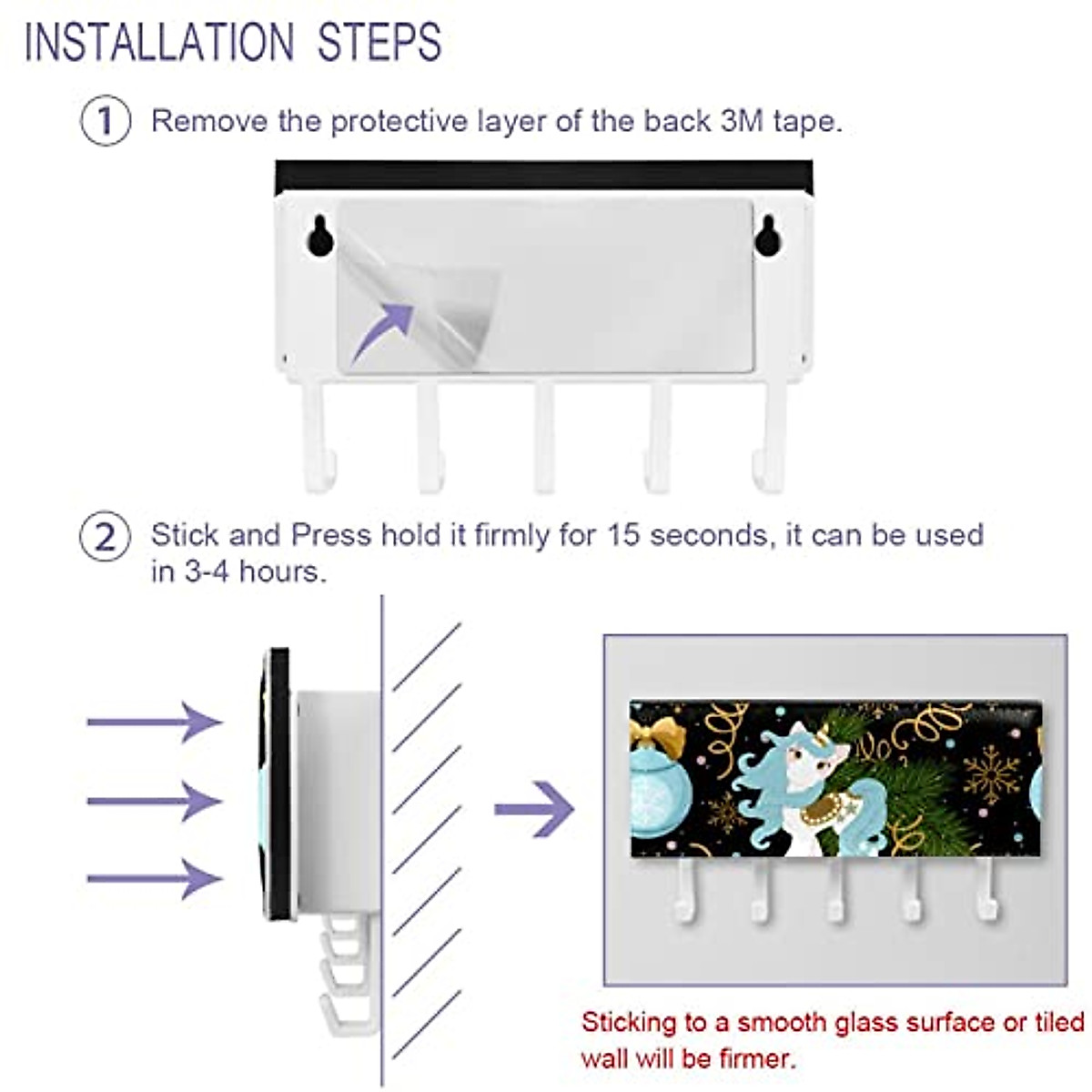 INSTALLATION STEPS

1 Remove the protective layer of the back 3M tape.

2 Stick and Press hold it firmly for 15 seconds, it can be used in 3-4 hours.

Sticking to a smooth glass surface or tiled wall will be firmer.