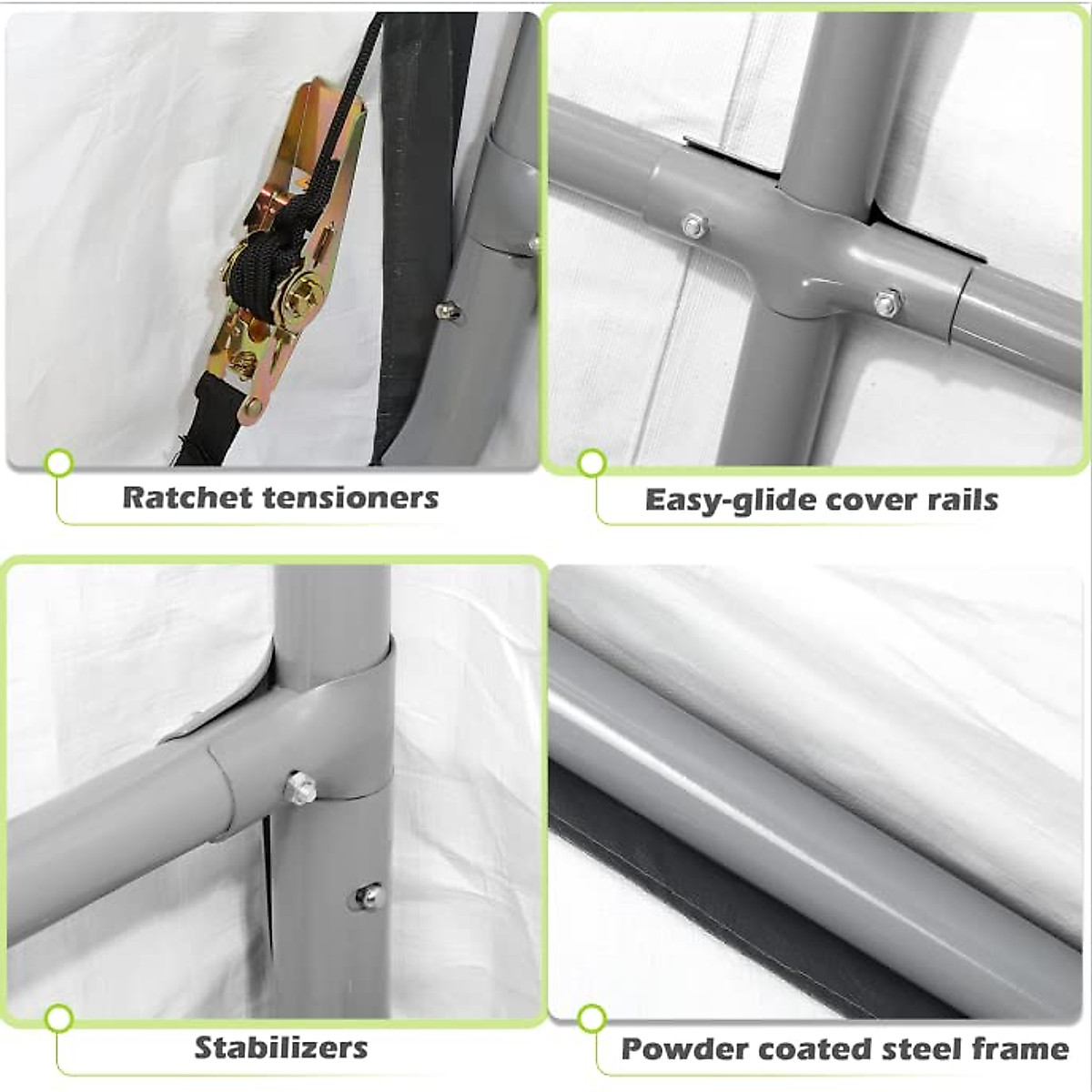 Ratchet tensioners

Easy-glide cover rails

Stabilizers

Powder coated steel frame