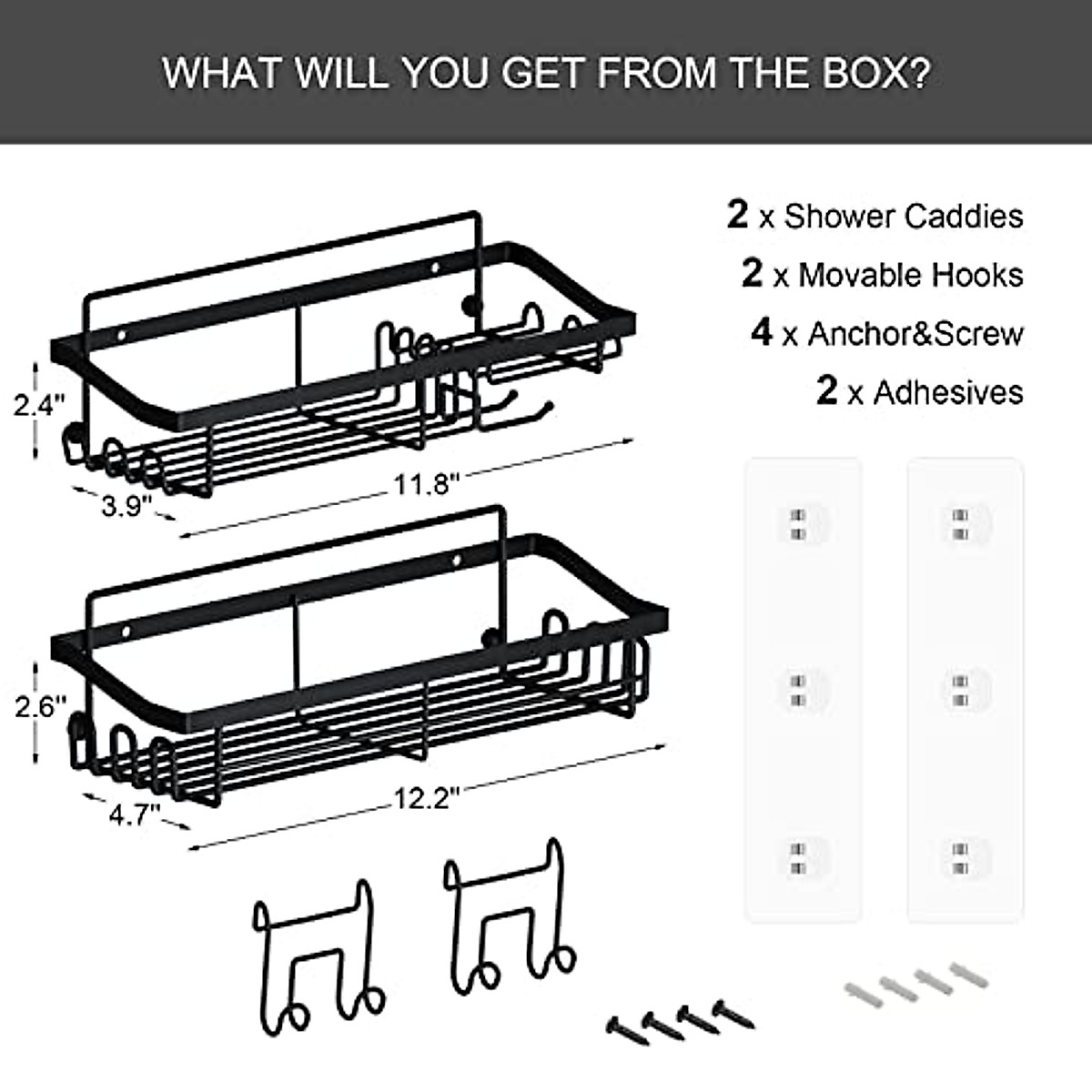 WHAT WILL YOU GET FROM THE BOX?

2 x Shower Caddies
2 x Movable Hooks
4 x Anchor&Screw
2 x Adhesives

2.4"
3.9"
11.8"

2.6"
4.7"
12.2"