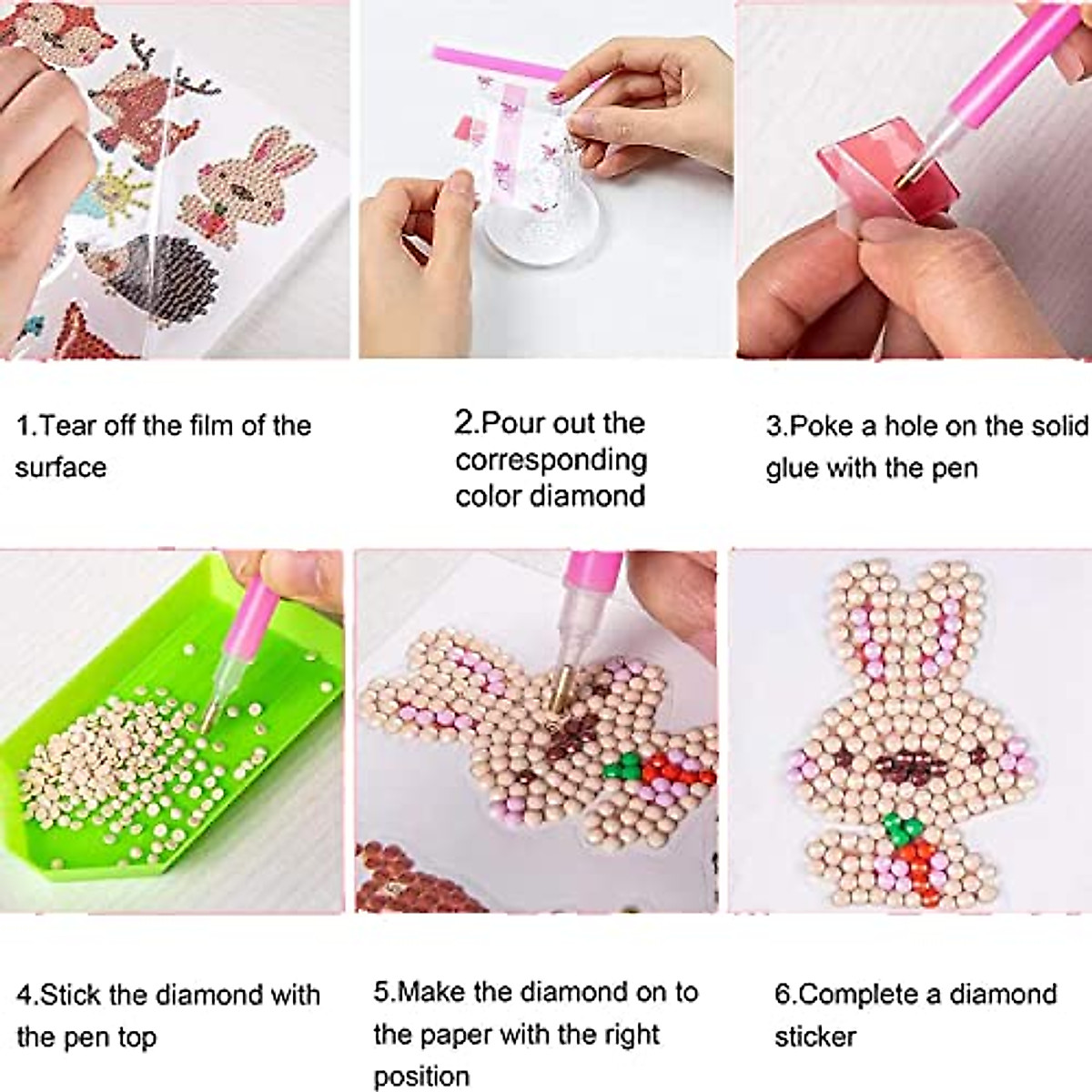 1.Tear off the film of the surface

2.Pour out the corresponding color diamond

3.Poke a hole on the solid glue with the pen

4.Stick the diamond with the pen top

5.Make the diamond on to the paper with the right position

6.Complete a diamond sticker