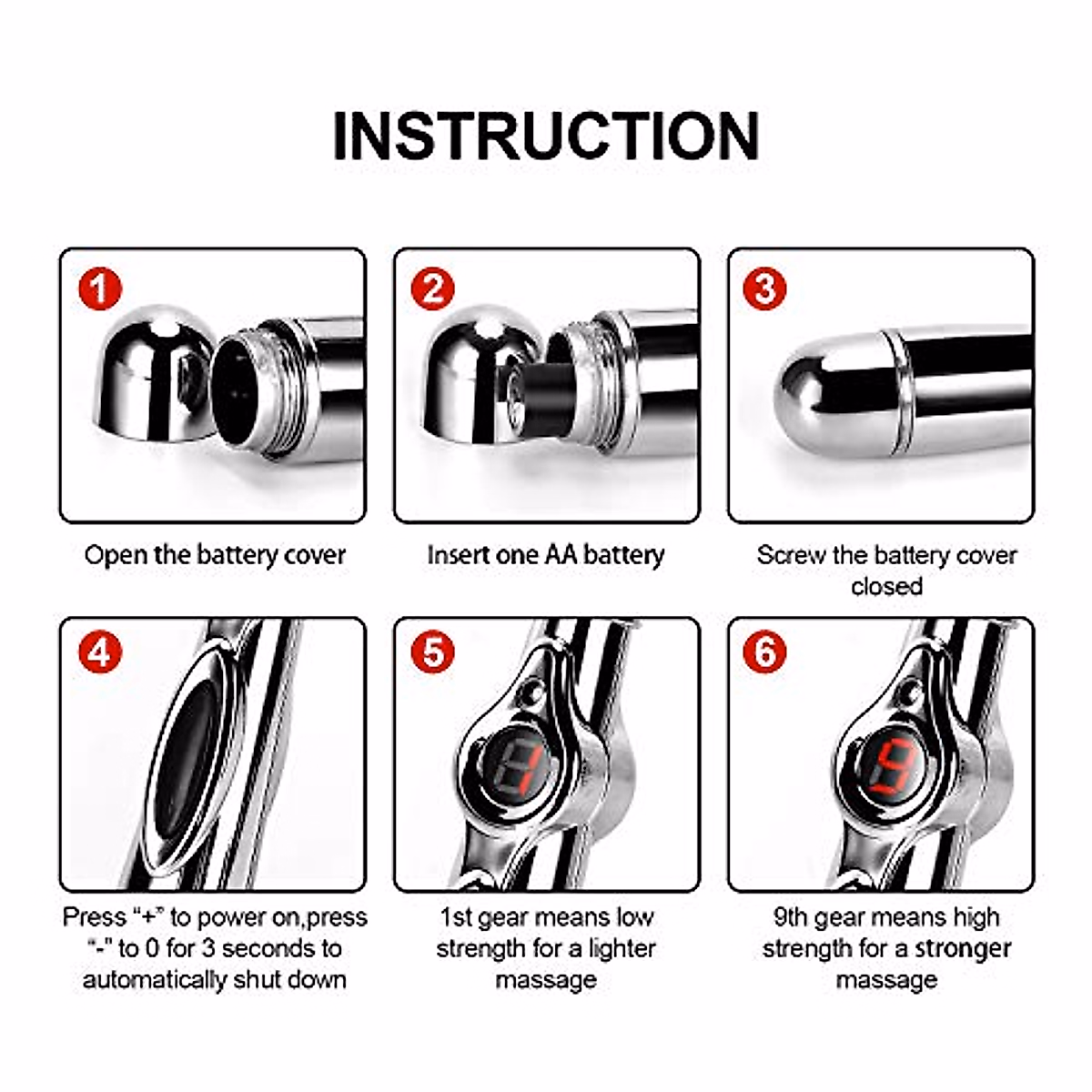 INSTRUCTION

1

Open the battery cover

2

Insert one AA battery

3

Screw the battery cover closed

4

Press “+” to power on,press “-” to 0 for 3 seconds to automatically shut down

5

1

1st gear means low strength for a lighter massage

6

9

9th gear means high strength for a stronger massage