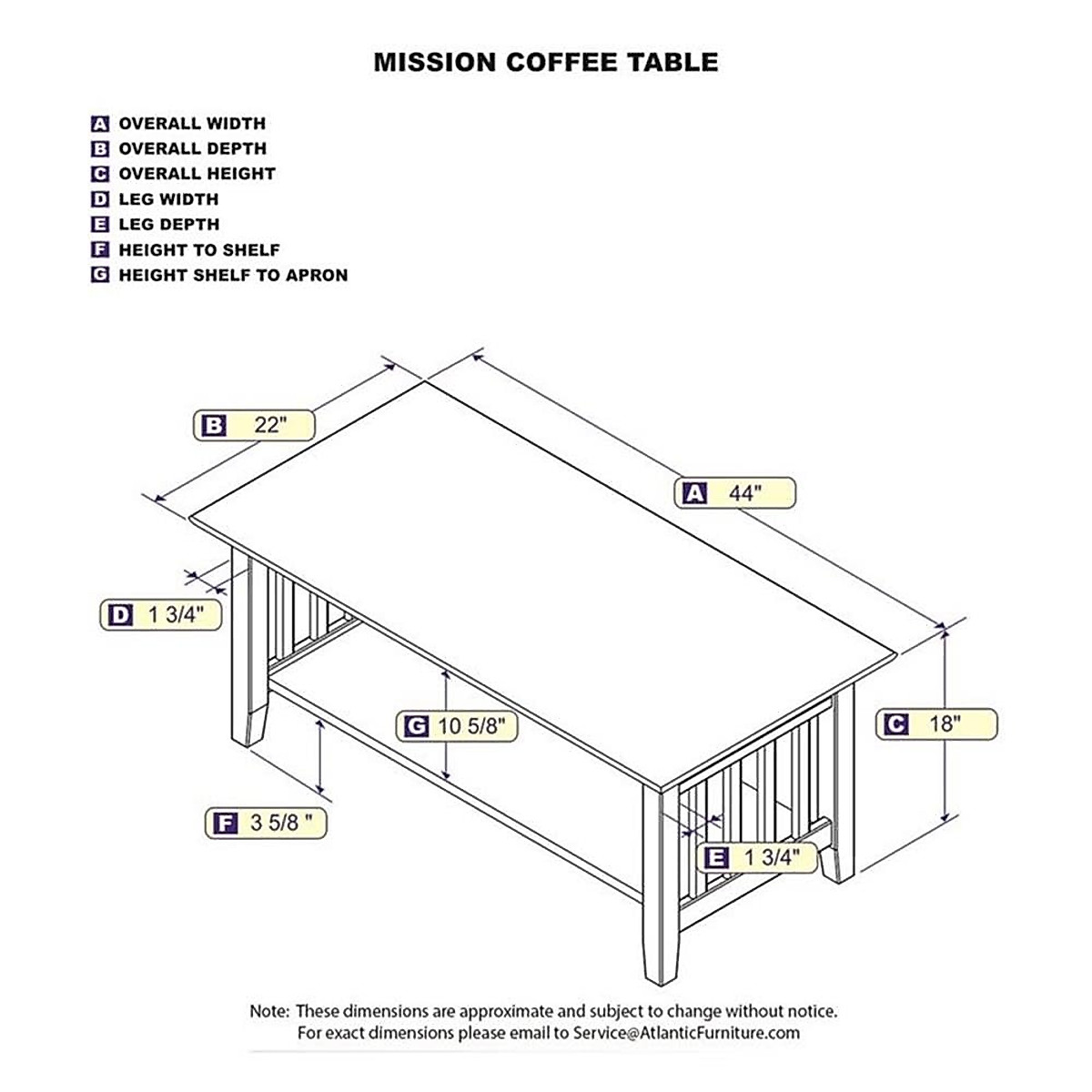 MISSION COFFEE TABLE

A OVERALL WIDTH
B OVERALL DEPTH
C OVERALL HEIGHT
D LEG WIDTH
E LEG DEPTH
F HEIGHT TO SHELF
G HEIGHT SHELF TO APRON

B 22"

A 44"

D 1 3/4"

G 10 5/8"

C 18"

F 3 5/8 "

E 1 3/4"

Note: These dimensions are approximate and subject to change without notice.
For exact dimensions please email to Service@AtlanticFurniture.com