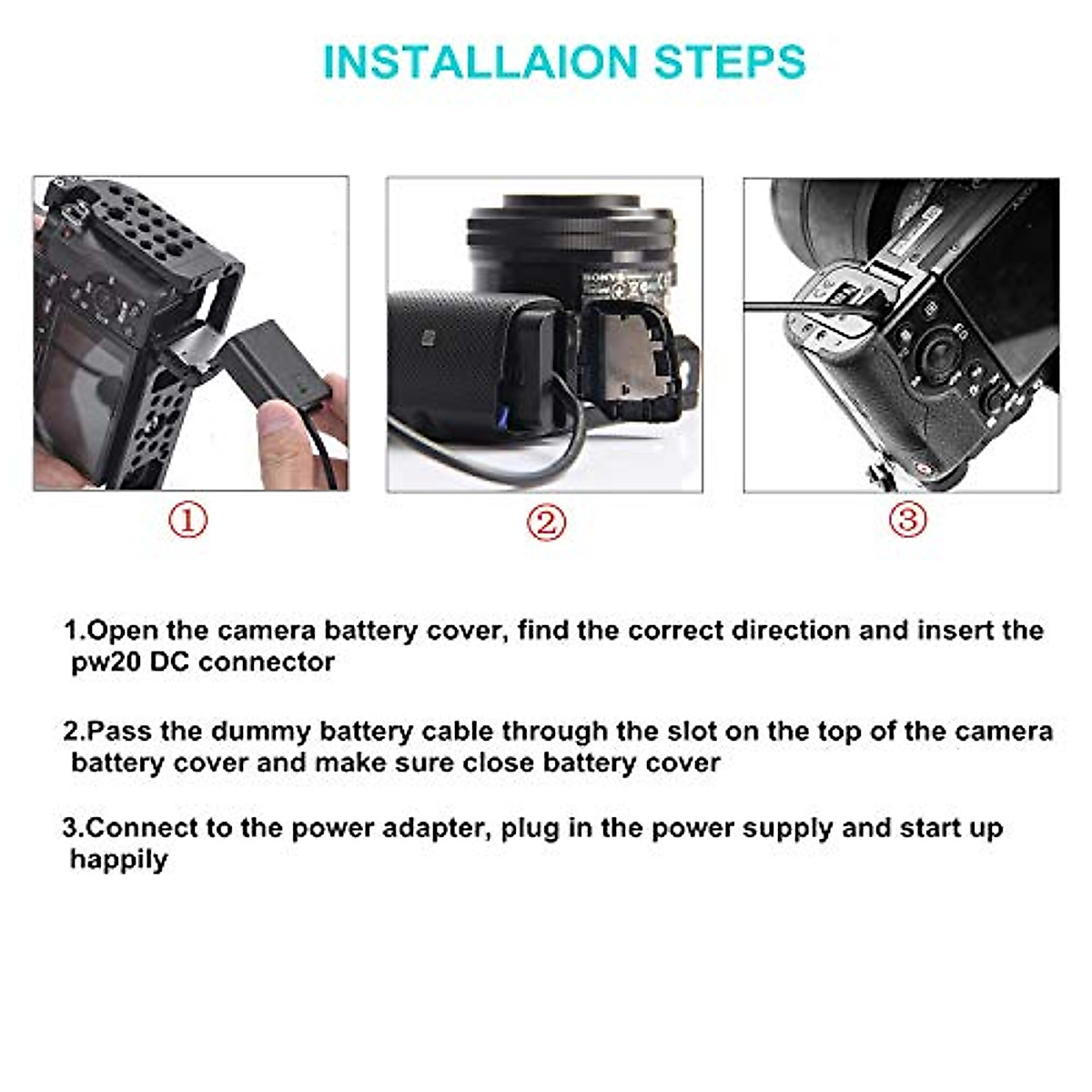 INSTALLAION STEPS

SONY

①

②

③

1.Open the camera battery cover, find the correct direction and insert the pw20 DC connector

2.Pass the dummy battery cable through the slot on the top of the camera battery cover and make sure close battery cover

3.Connect to the power adapter, plug in the power supply and start up happily