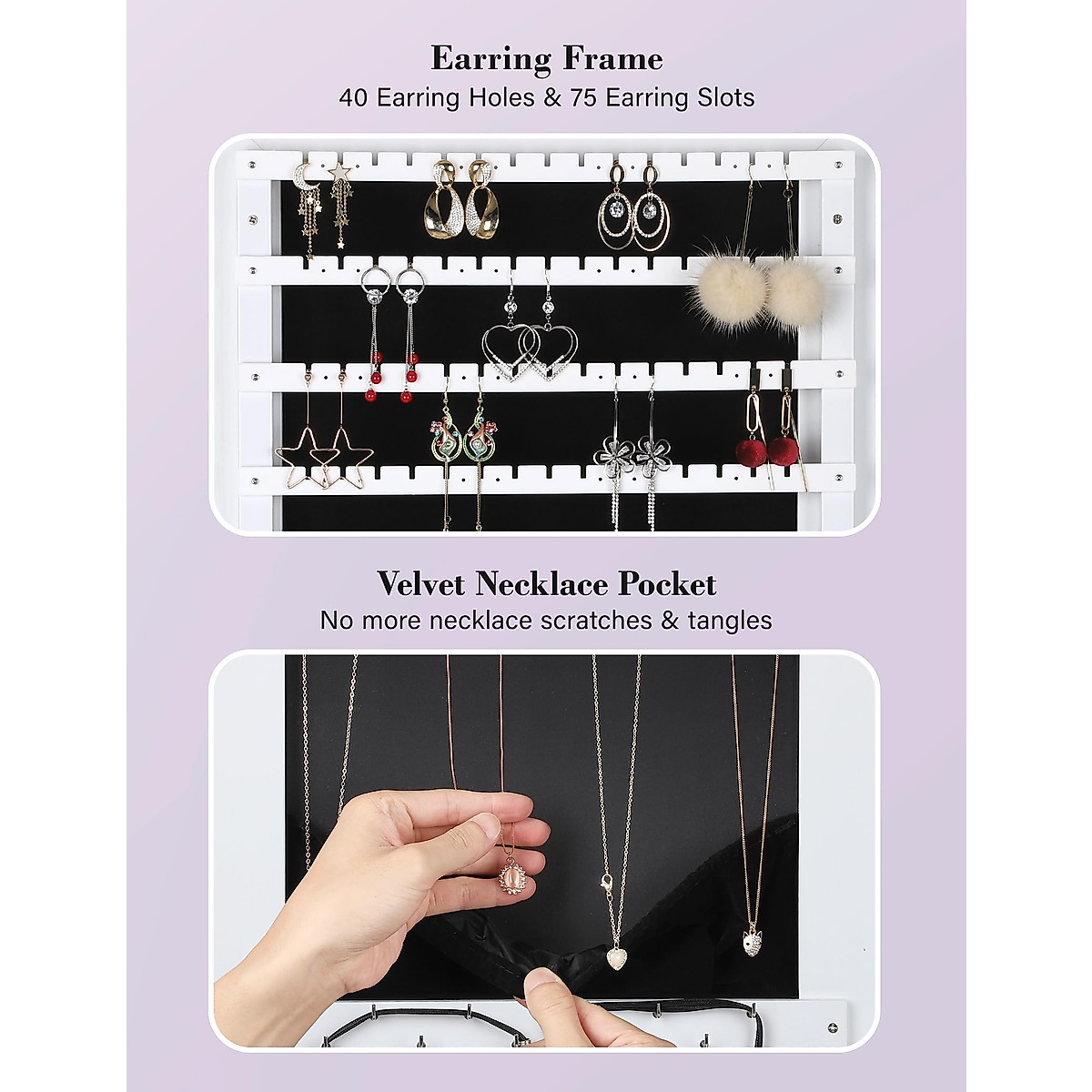 Earring Frame
40 Earring Holes & 75 Earring Slots

Velvet Necklace Pocket
No more necklace scratches & tangles