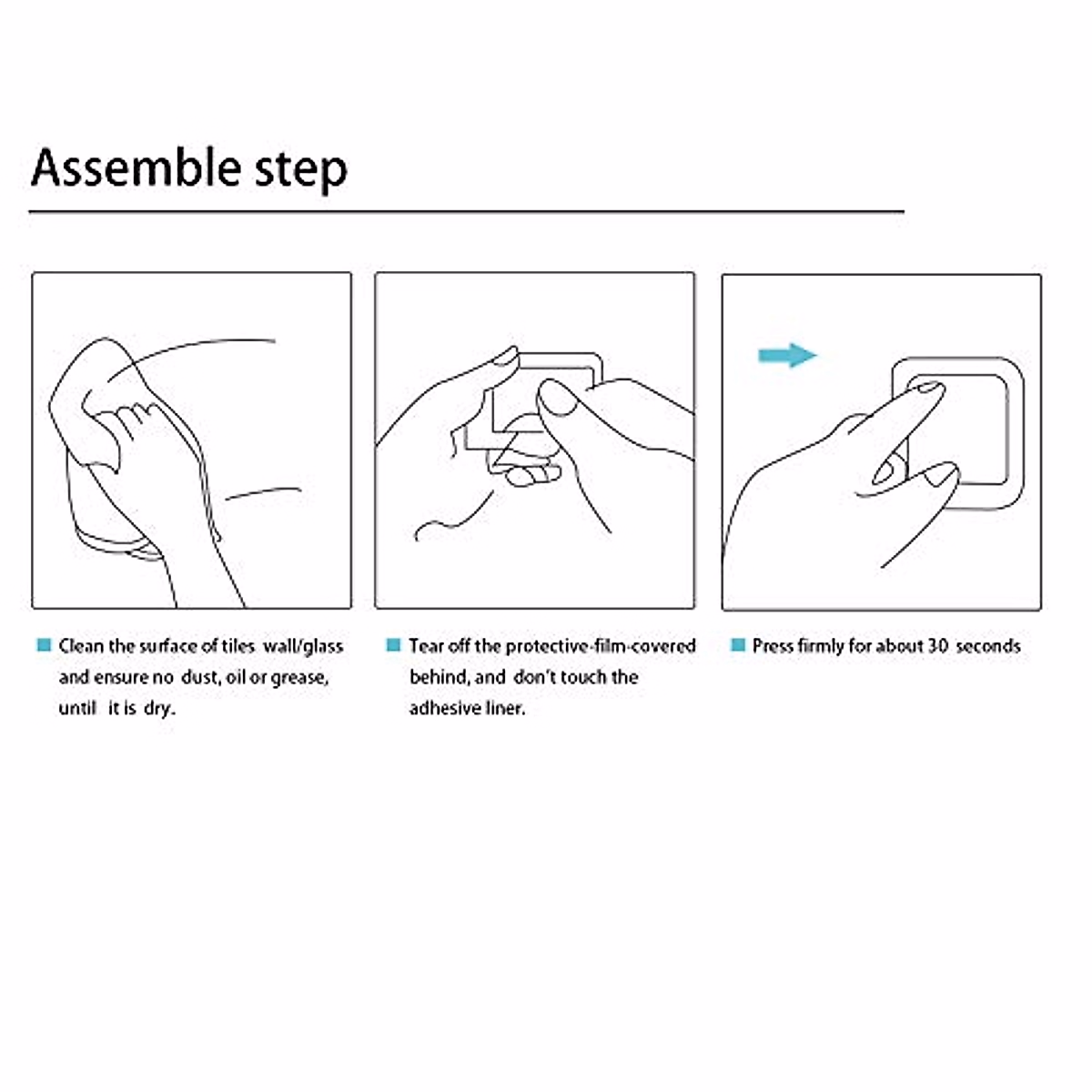 Assemble step

Clean the surface of tiles wall/glass and ensure no dust, oil or grease, until it is dry.

Tear off the protective-film-covered behind, and don't touch the adhesive liner.

Press firmly for about 30 seconds