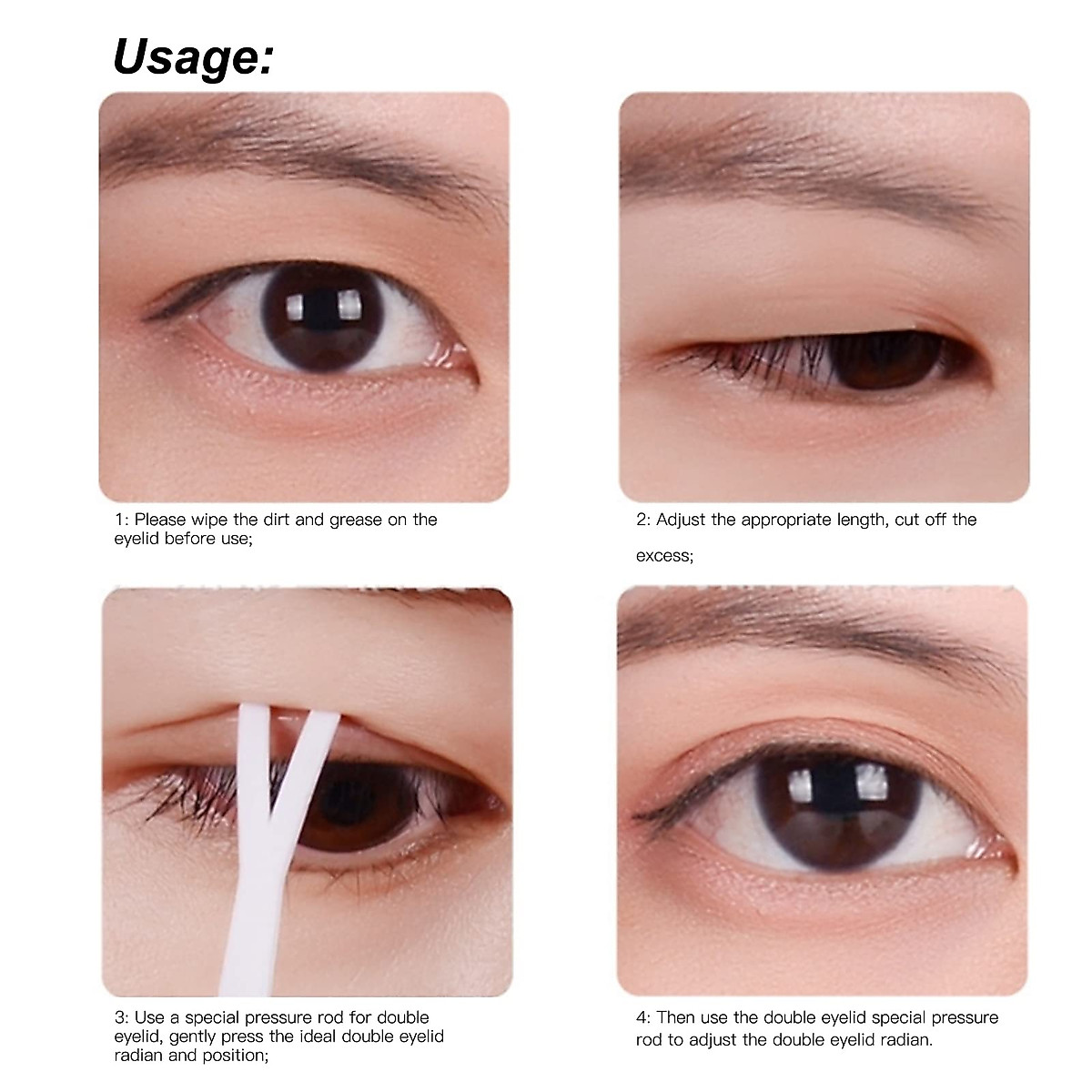 Usage:

1: Please wipe the dirt and grease on the eyelid before use;

2: Adjust the appropriate length, cut off the excess;

3: Use a special pressure rod for double eyelid, gently press the ideal double eyelid radian and position;

4: Then use the double eyelid special pressure rod to adjust the double eyelid radian.